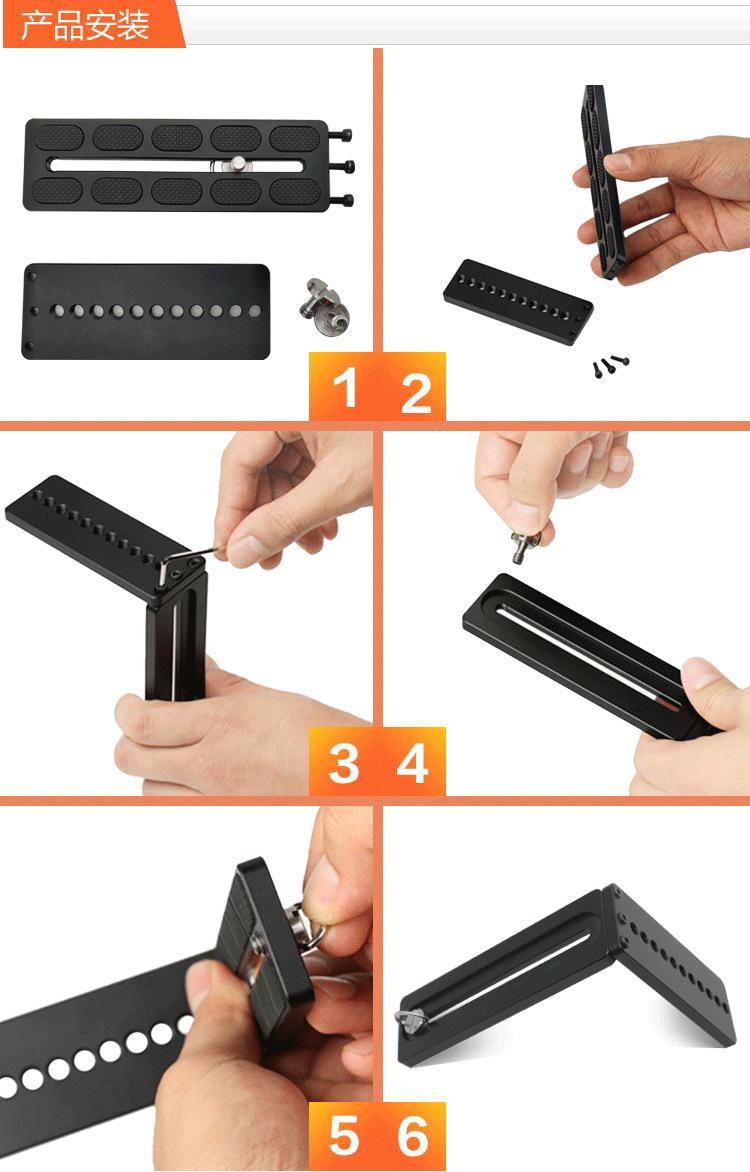 产品安装

1 2

3 4

5 6