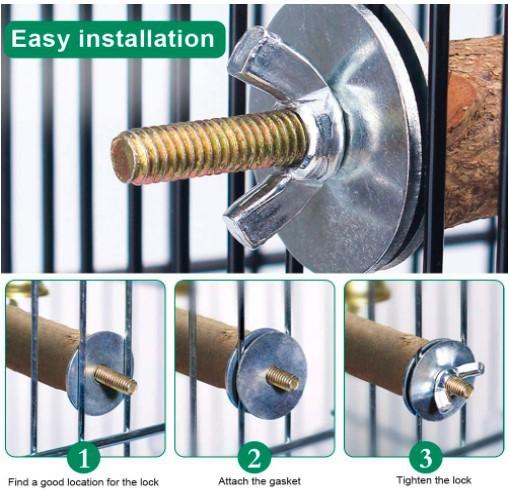 Easy installation

1
Find a good location for the lock

2
Attach the gasket

3
Tighten the lock