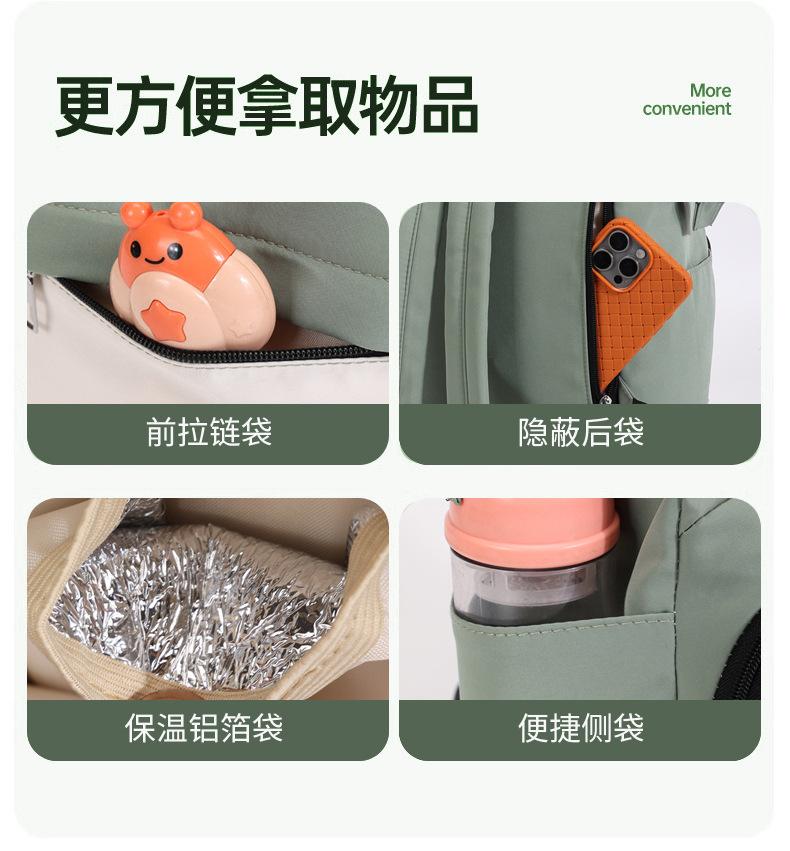 更方便拿取物品

More convenient

前拉链袋

隐蔽后袋

保温铝箔袋

便捷侧袋