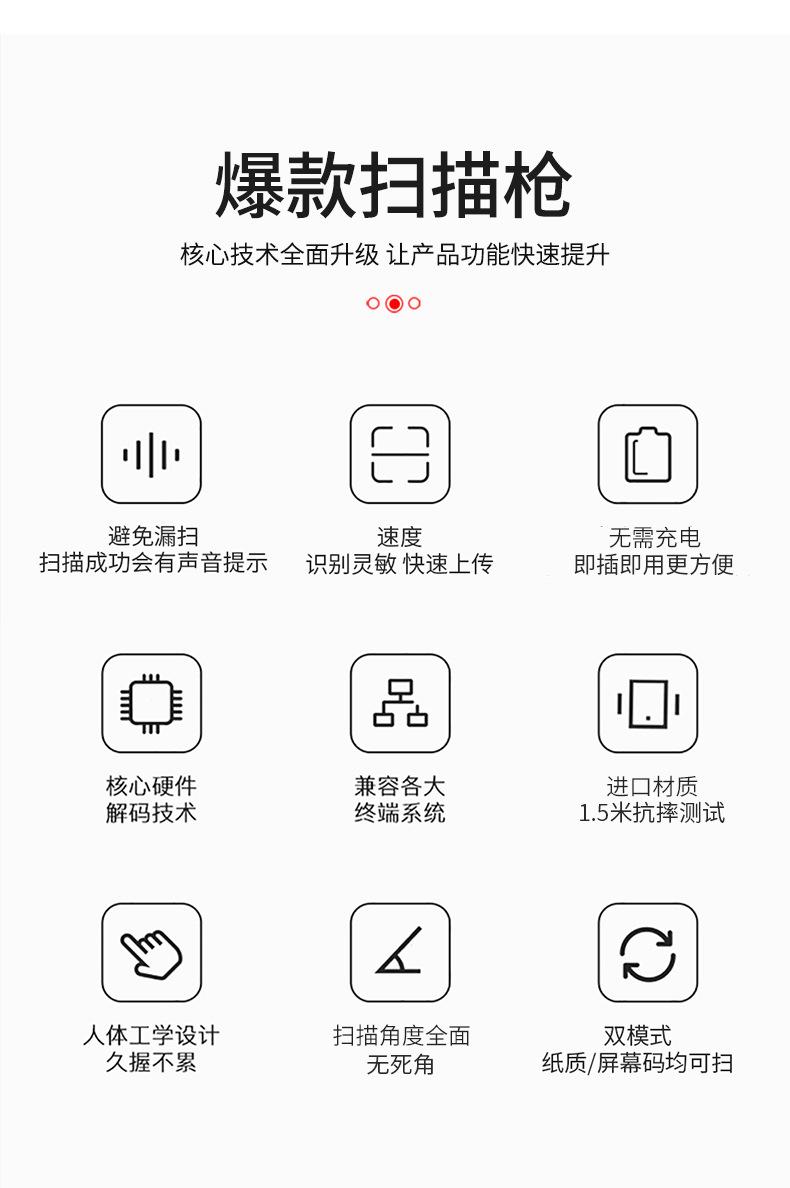 爆款扫描枪

核心技术全面升级 让产品功能快速提升

避免漏扫
扫描成功会有声音提示

速度
识别灵敏 快速上传

无需充电
即插即用更方便

核心硬件
解码技术

兼容各大
终端系统

进口材质
1.5米抗摔测试

人体工学设计
久握不累

扫描角度全面
无死角

双模式
纸质/屏幕码均可扫