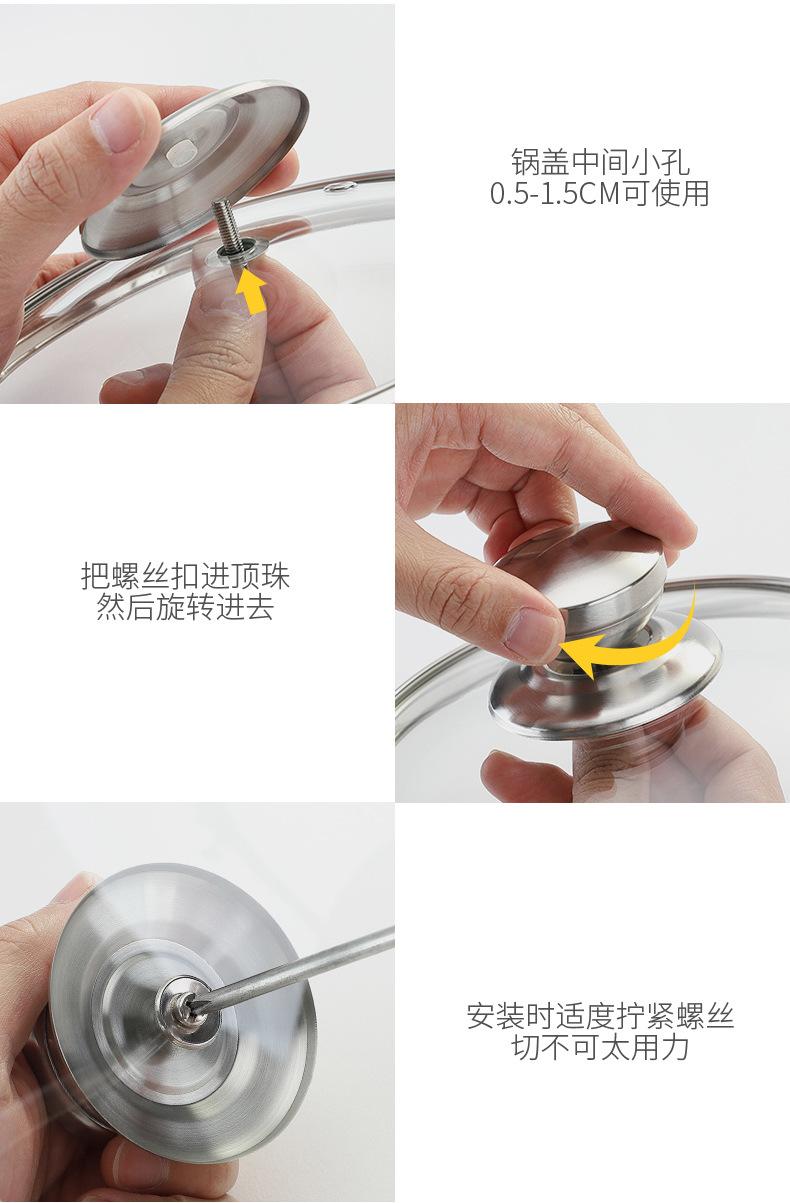 锅盖中间小孔
0.5-1.5CM可使用

把螺丝扣进顶珠
然后旋转进去

安装时适度拧紧螺丝
切不可太用力