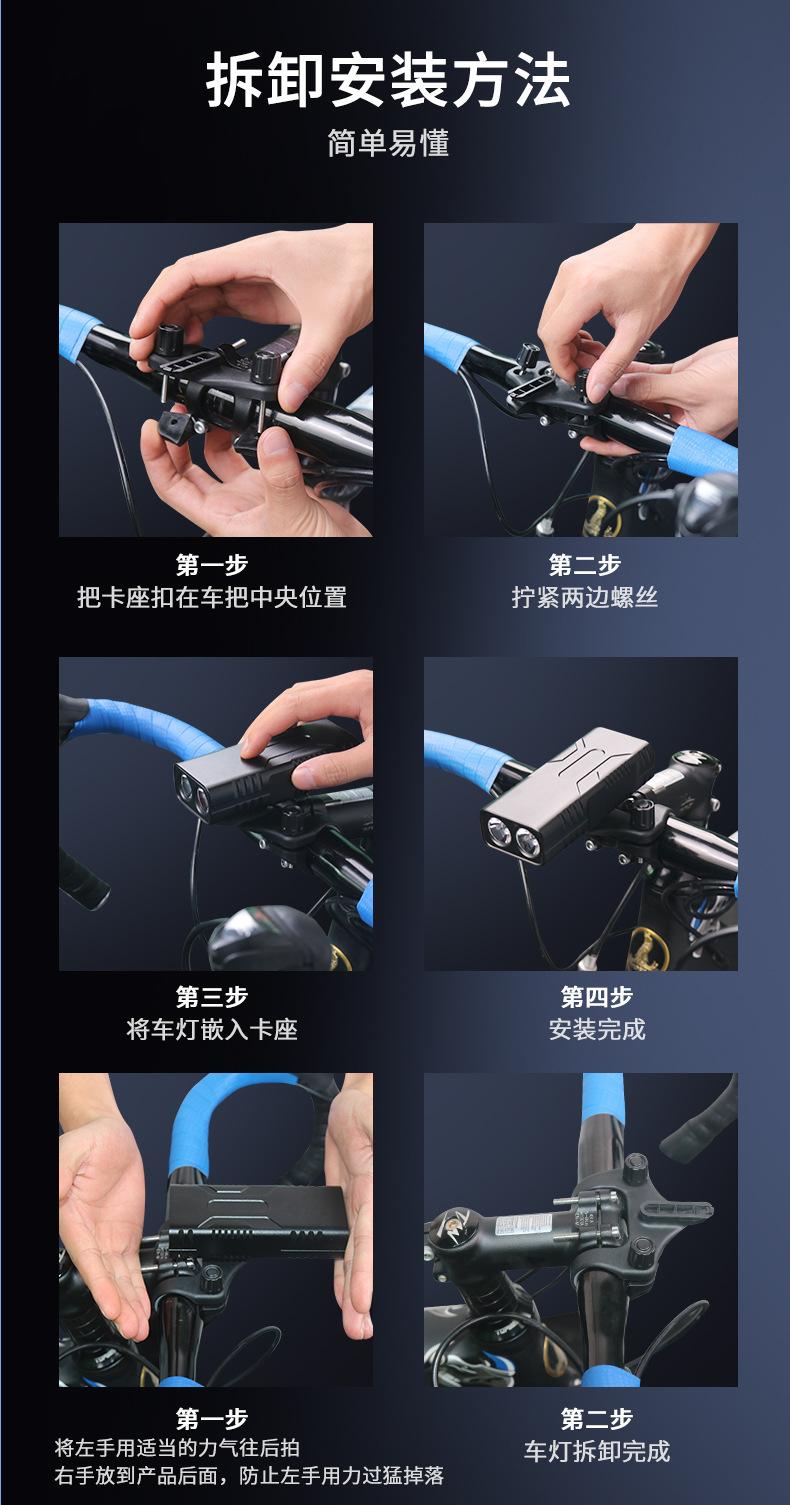 拆卸安装方法

简单易懂

第一步
把卡座扣在车把中央位置

第二步
拧紧两边螺丝

第三步
将车灯嵌入卡座

第四步
安装完成

第一步
将左手用适当的力气往后拍
右手放到产品后面，防止左手用力过猛掉落

第二步
车灯拆卸完成