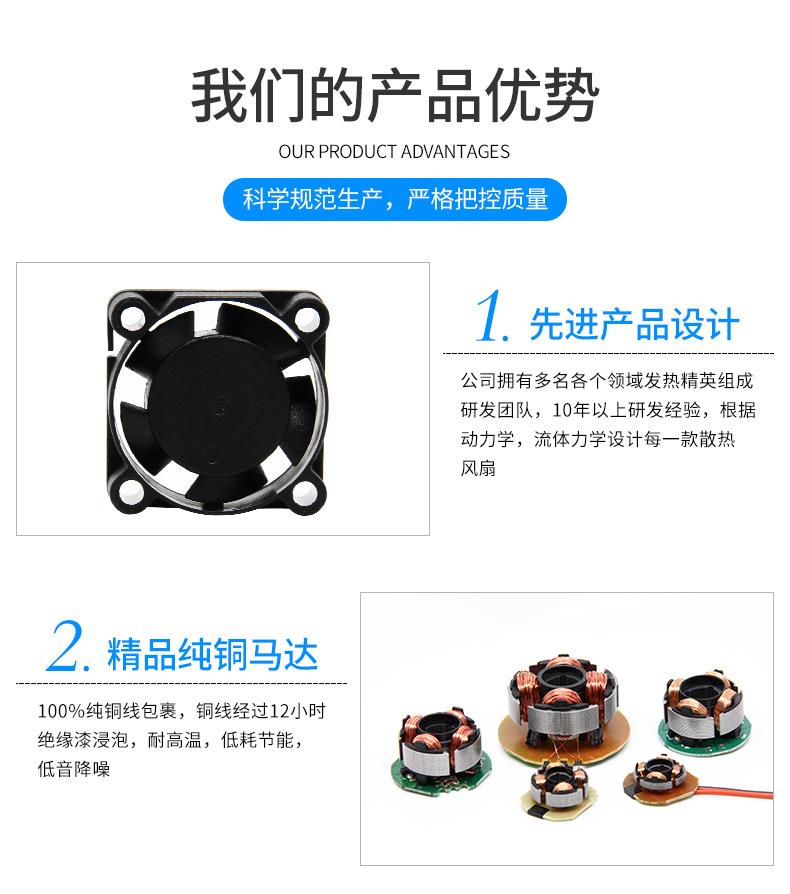 我们的产品优势

OUR PRODUCT ADVANTAGES

科学规范生产，严格把控质量

1. 先进产品设计

公司拥有多名各个领域发热精英组成研发团队，10年以上研发经验，根据动力学，流体力学设计每一款散热风扇

2. 精品纯铜马达

100%纯铜线包裹，铜线经过12小时绝缘漆浸泡，耐高温，低耗节能，低音降噪