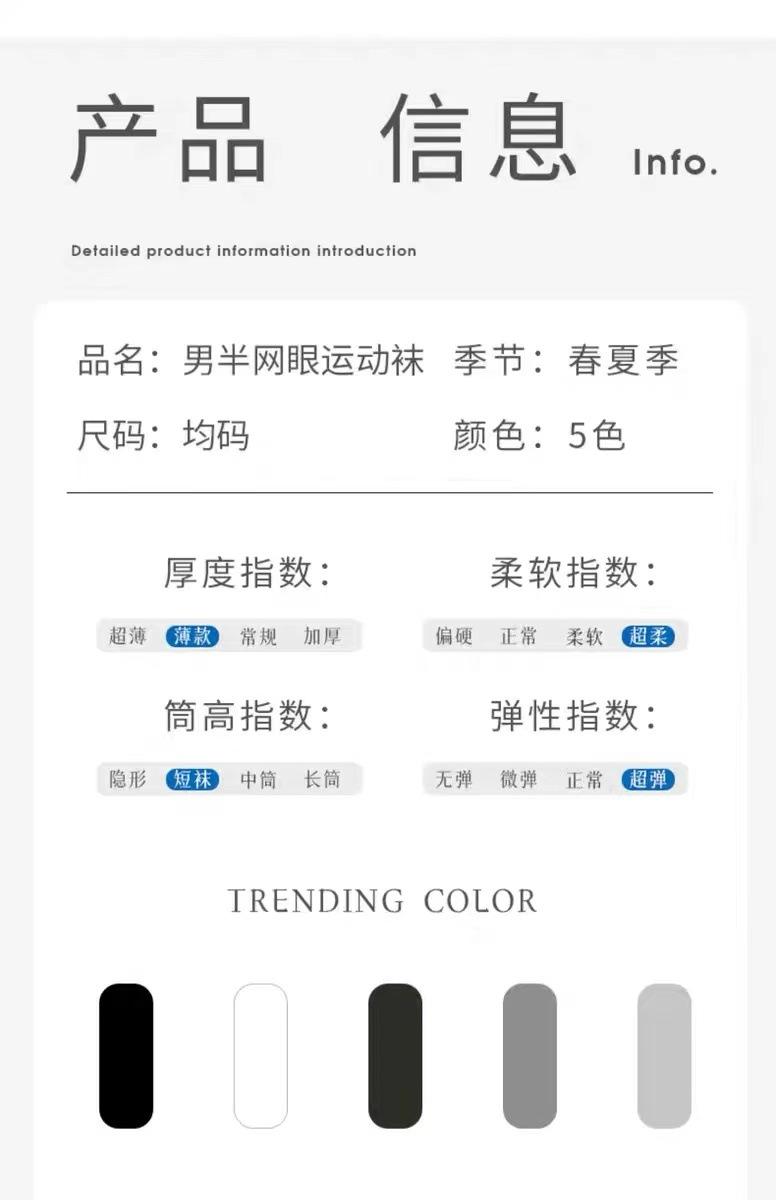 产品 信息 Info.

Detailed product information introduction

品名：男半网眼运动袜 季节：春夏季

尺码：均码 颜色：5色

厚度指数：

超薄 薄款 常规 加厚

柔软指数：

偏硬 正常 柔软 超柔

筒高指数：

隐形 短袜 中筒 长筒

弹性指数：

无弹 微弹 正常 超弹

TRENDING COLOR