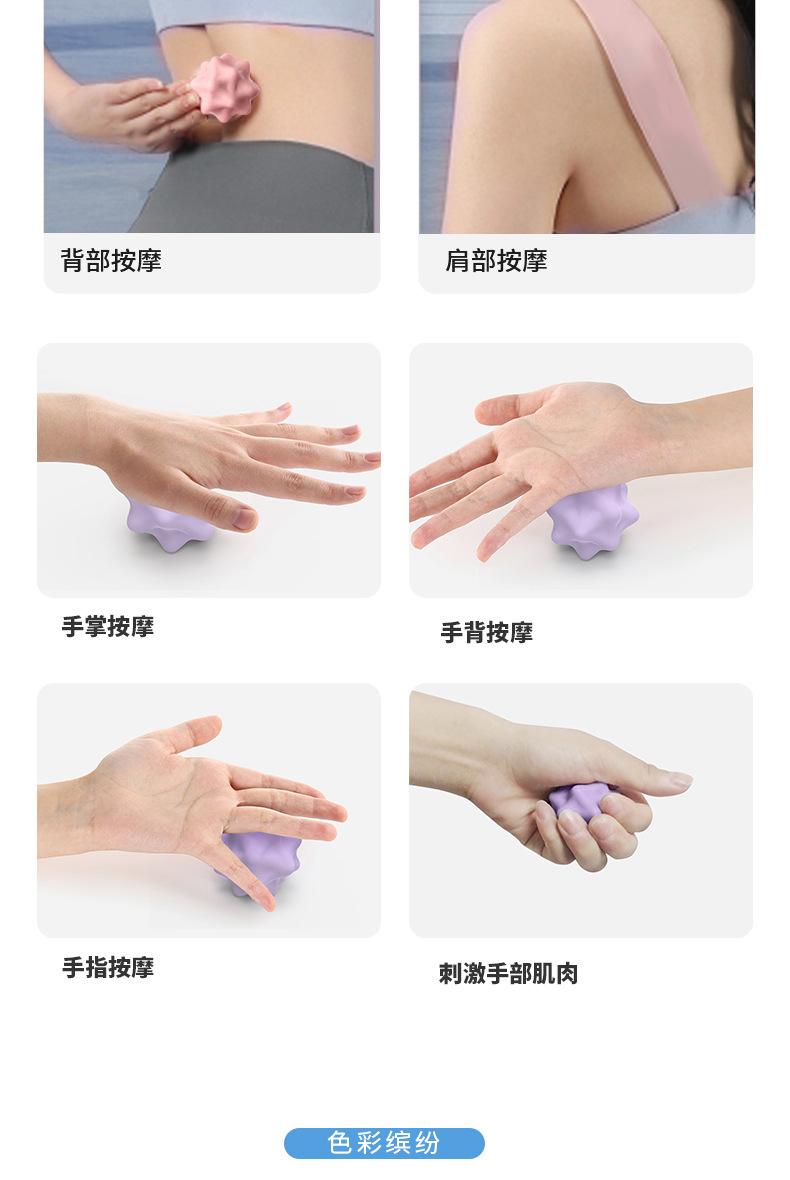 背部按摩

肩部按摩

手掌按摩

手背按摩

手指按摩

刺激手部肌肉

色彩缤纷