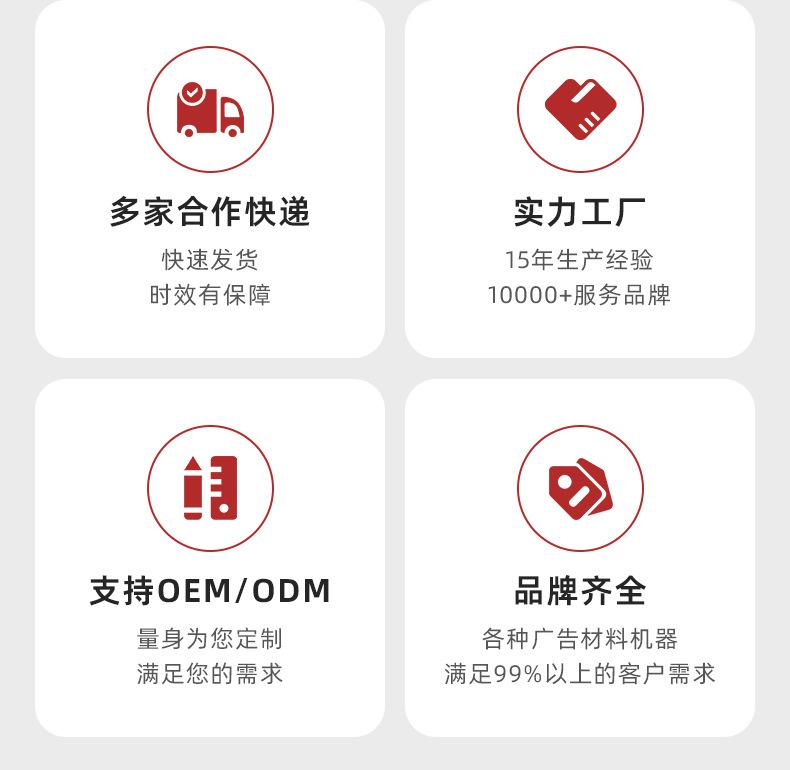 多家合作快递

快速发货
时效有保障

实力工厂

15年生产经验
10000+服务品牌

支持OEM/ODM

量身为您定制
满足您的需求

品牌齐全

各种广告材料机器
满足99%以上的客户需求