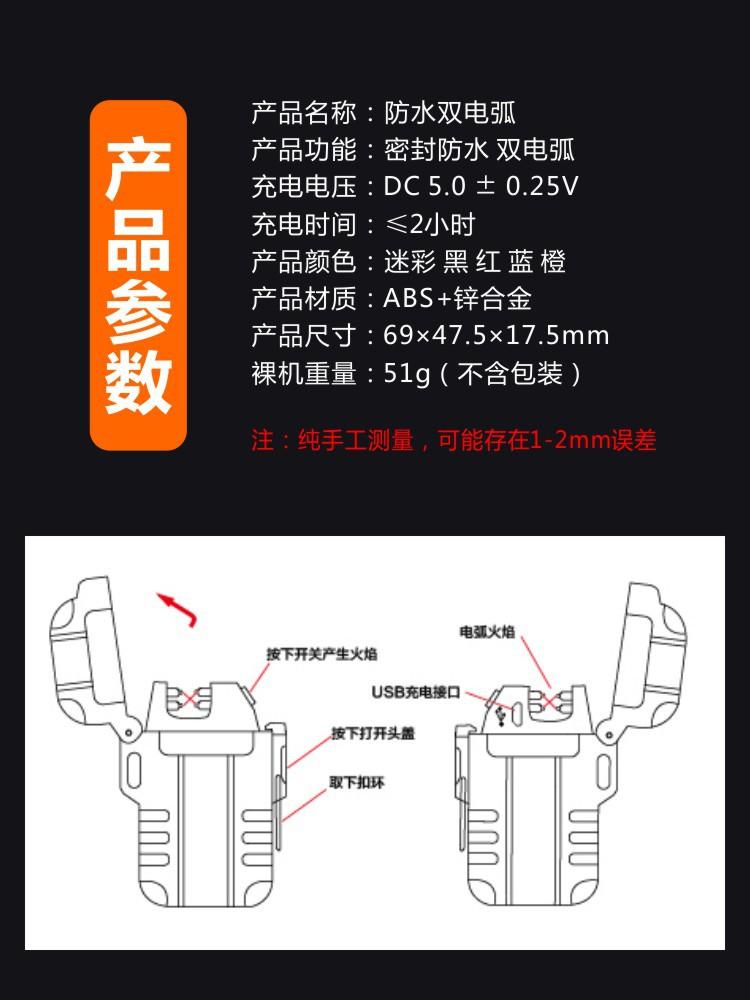 产品参数

产品名称：防水双电弧
产品功能：密封防水 双电弧
充电电压：DC 5.0 ± 0.25V
充电时间：≤2小时
产品颜色：迷彩 黑 红 蓝 橙
产品材质：ABS+锌合金
产品尺寸：69×47.5×17.5mm
裸机重量：51g（不含包装）

注：纯手工测量，可能存在1-2mm误差

按下开关产生火焰
按下打开头盖
取下扣环
电弧火焰
USB充电接口