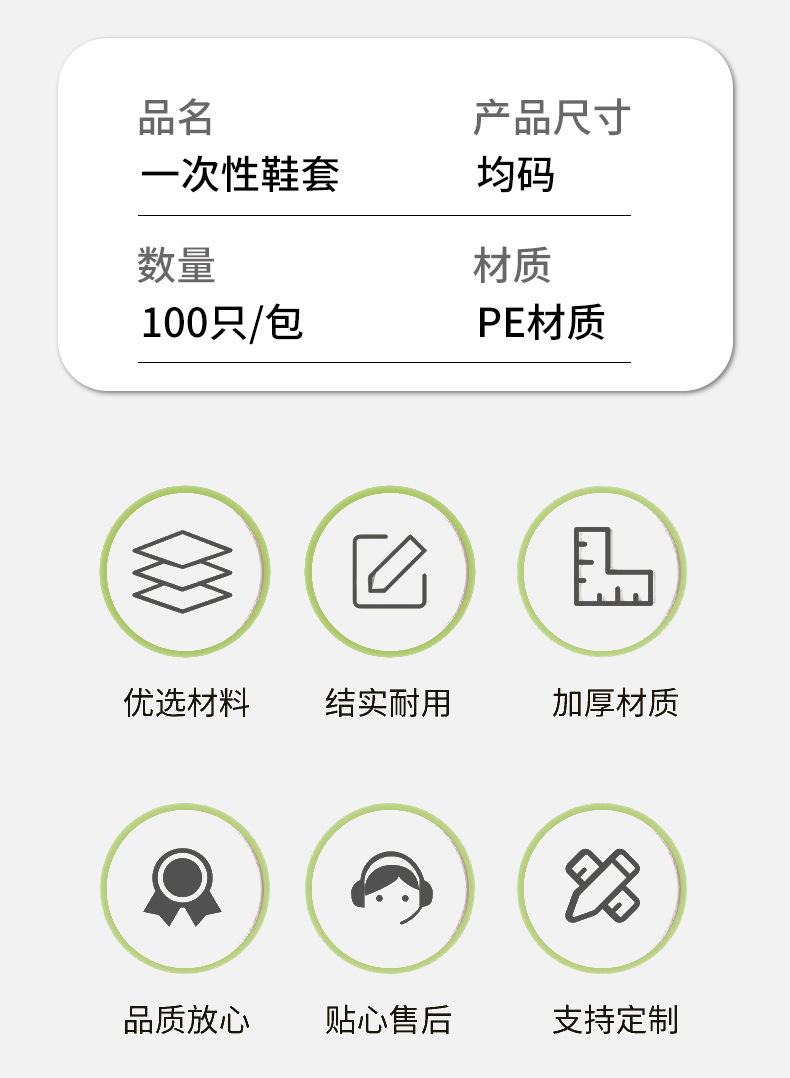 品名
一次性鞋套

产品尺寸
均码

数量
100只/包

材质
PE材质

优选材料

结实耐用

加厚材质

品质放心

贴心售后

支持定制