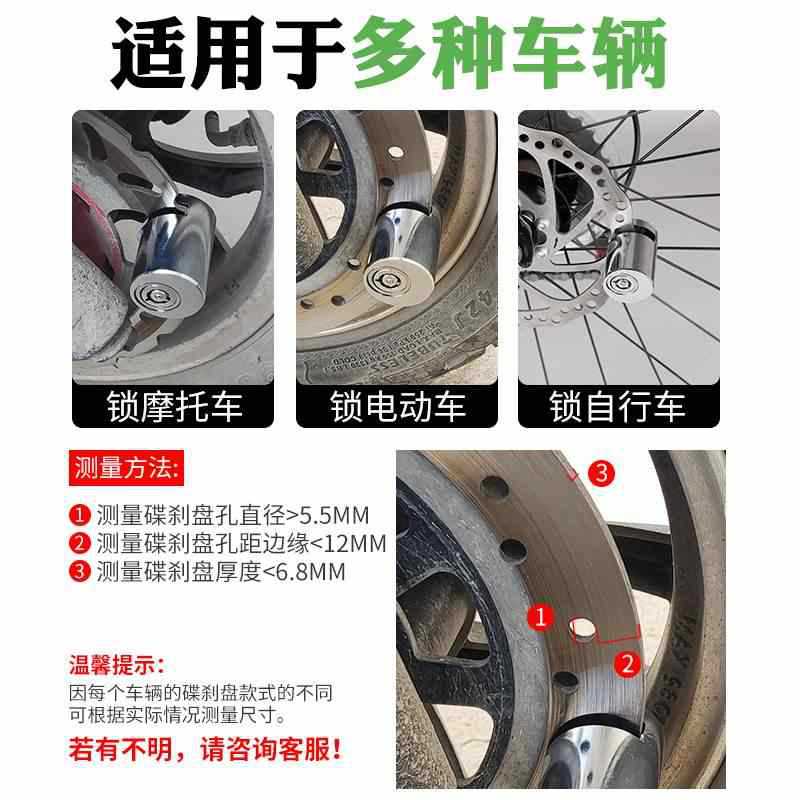 适用于多种车辆

锁摩托车

锁电动车

锁自行车

测量方法:

1 测量碟刹盘孔直径>5.5MM
2 测量碟刹盘孔距边缘<12MM
3 测量碟刹盘厚度<6.8MM

3

1

2

温馨提示:
因每个车辆的碟刹盘款式的不同
可根据实际情况测量尺寸。

若有不明，请咨询客服!