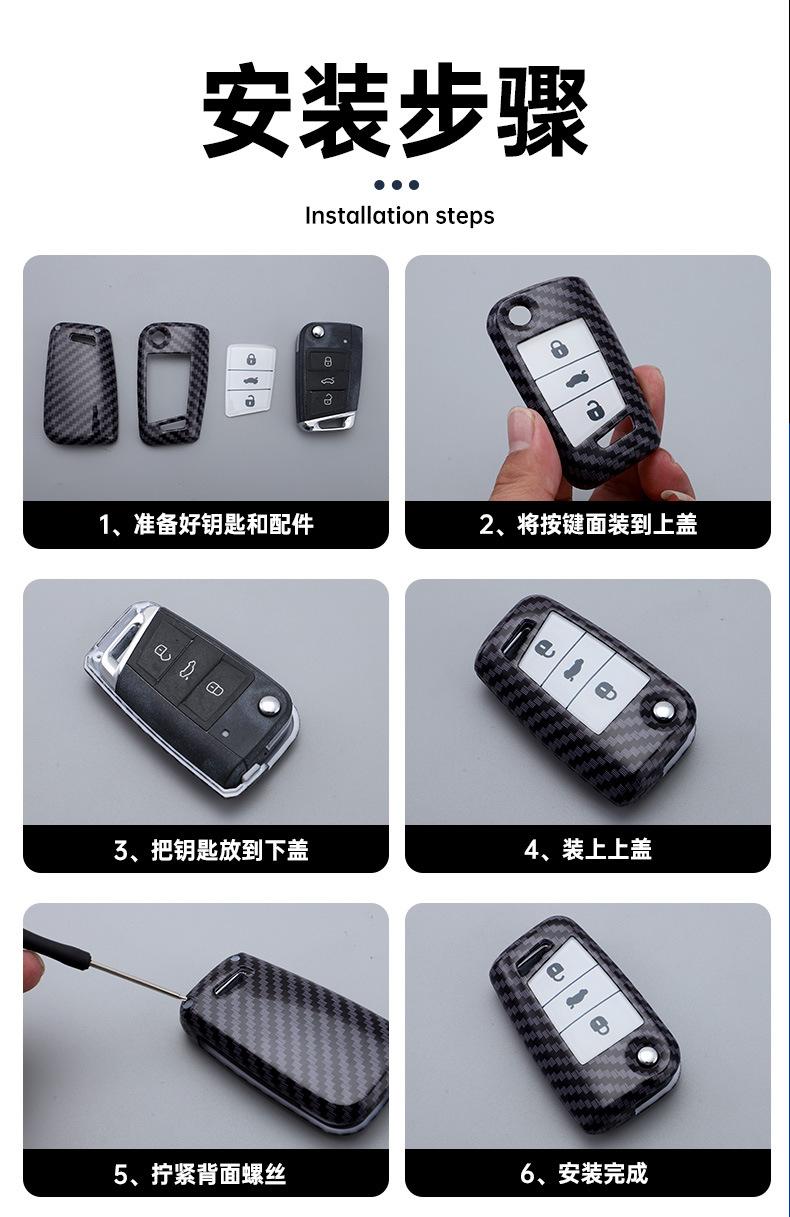 安装步骤

Installation steps

1、准备好钥匙和配件

2、将按键面装到上盖

3、把钥匙放到下盖

4、装上上盖

5、拧紧背面螺丝

6、安装完成