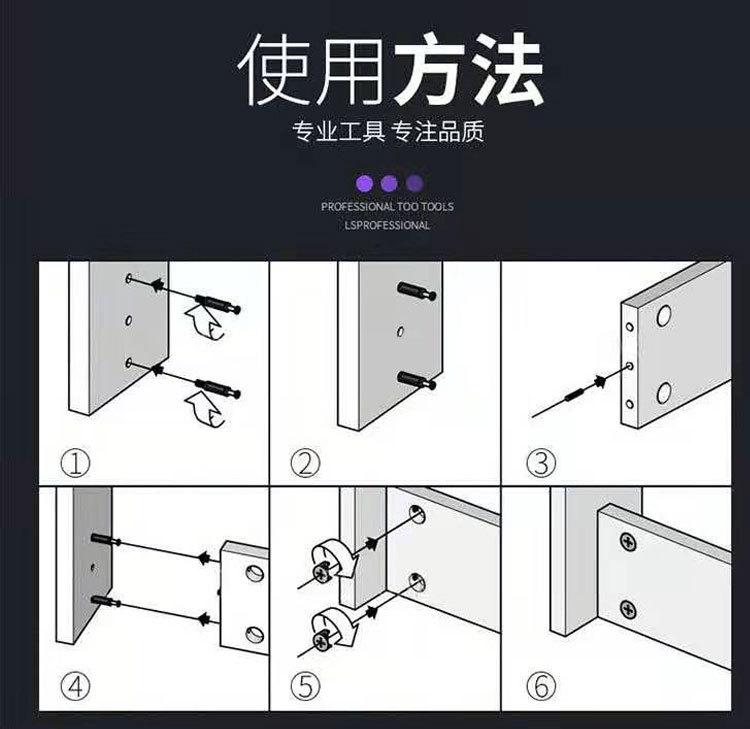 使用方法

专业工具 专注品质

PROFESSIONAL TOO TOOLS
LSPROFESSIONAL

①

②

③

④

⑤

⑥