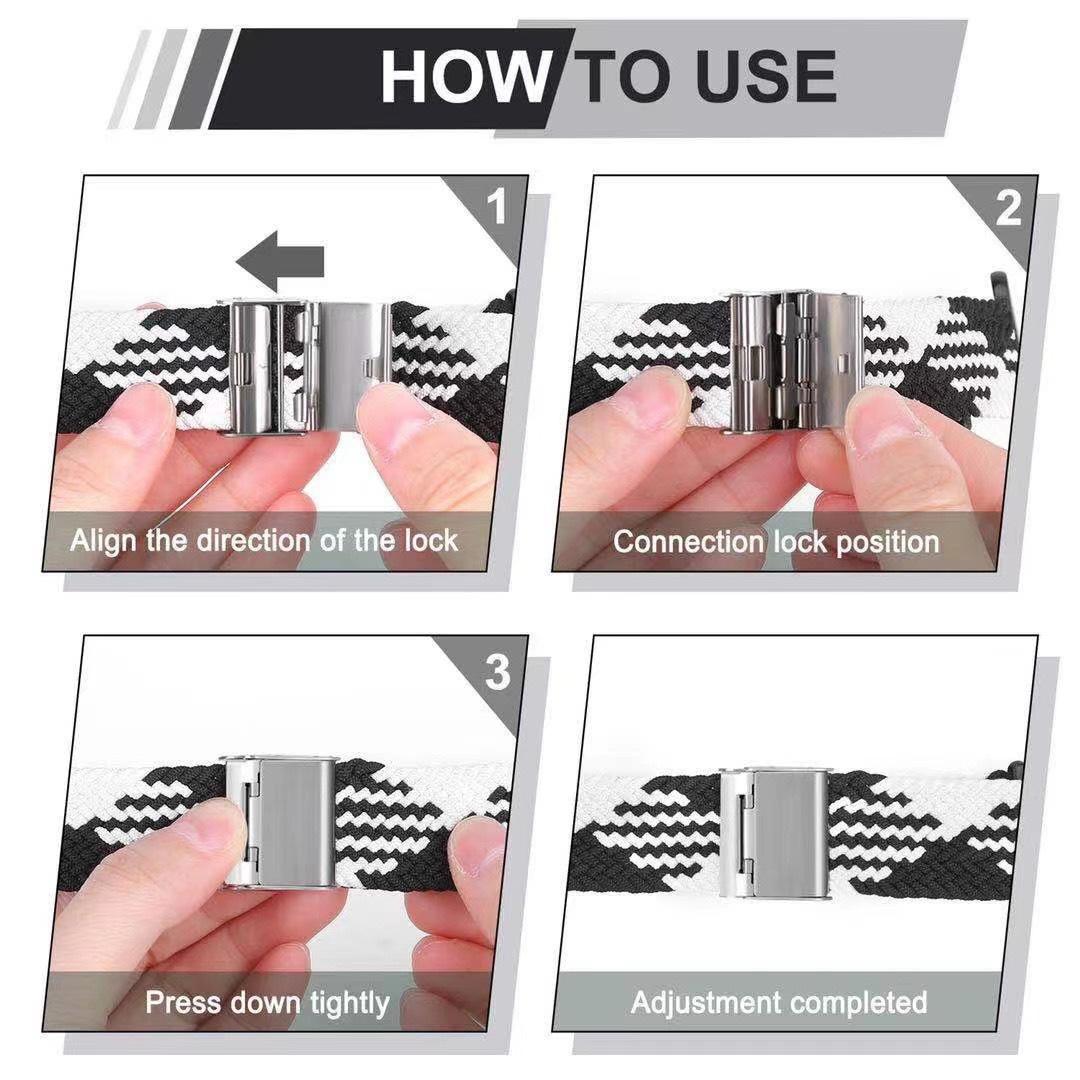 HOW TO USE

1

Align the direction of the lock

2

Connection lock position

3

Press down tightly

Adjustment completed