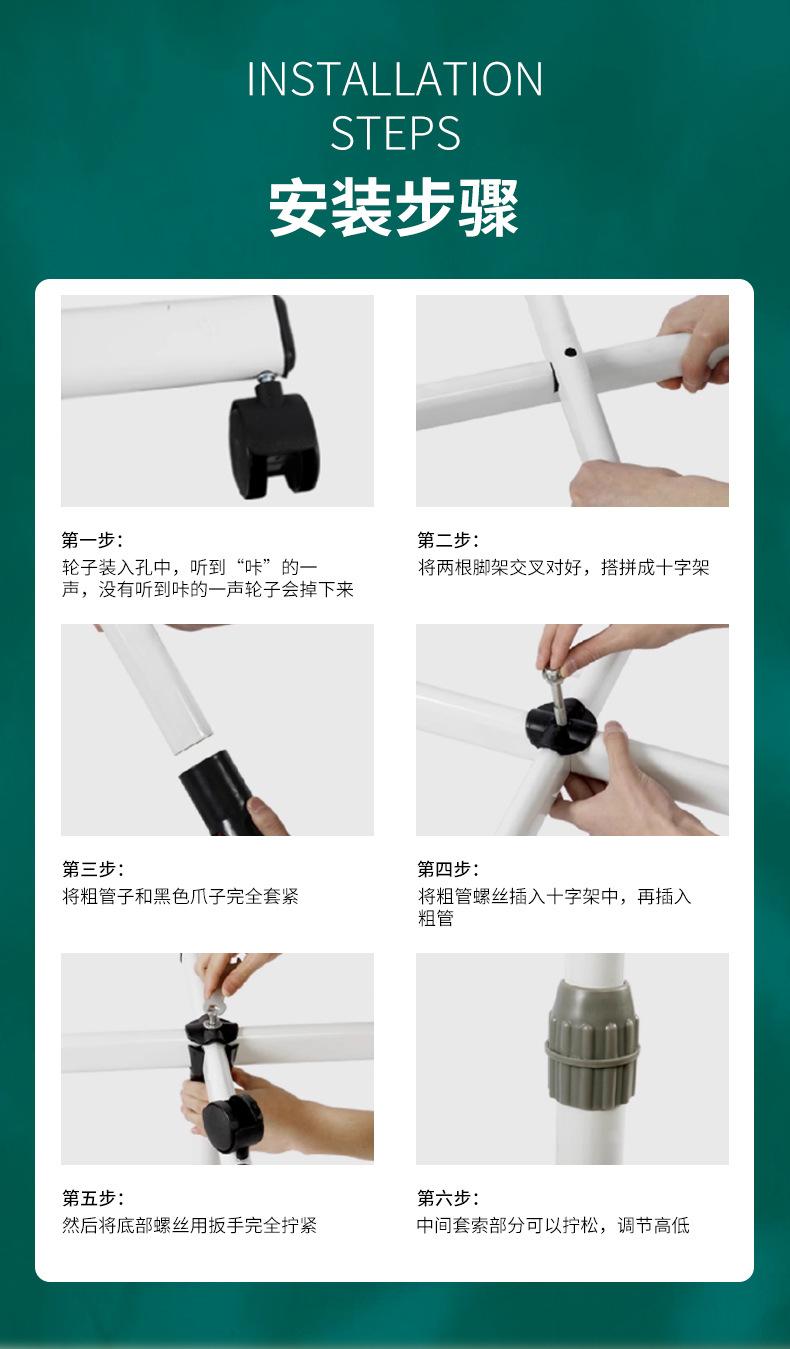 INSTALLATION
STEPS
安装步骤

第一步：
轮子装入孔中，听到“咔”的一声，没有听到咔的一声轮子会掉下来

第二步：
将两根脚架交叉对好，搭拼成十字架

第三步：
将粗管子和黑色爪子完全套紧

第四步：
将粗管螺丝插入十字架中，再插入粗管

第五步：
然后将底部螺丝用扳手完全拧紧

第六步：
中间套索部分可以拧松，调节高低