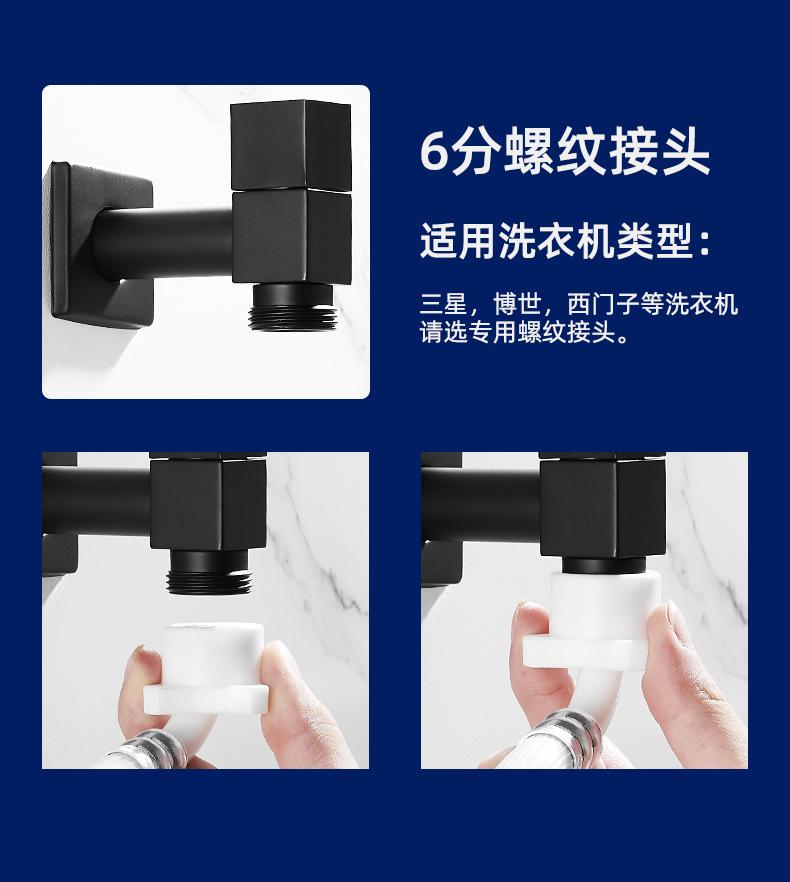 6分螺纹接头

适用洗衣机类型：

三星，博世，西门子等洗衣机请选专用螺纹接头。