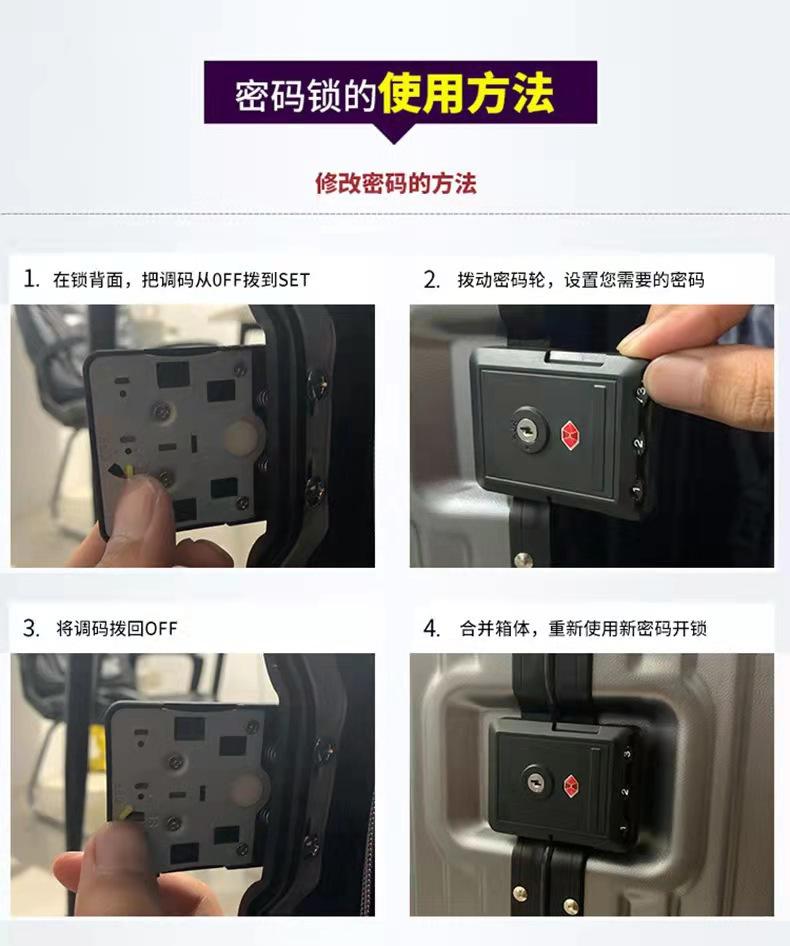 密码锁的使用方法

修改密码的方法

1. 在锁背面，把调码从OFF拨到SET

2. 拨动密码轮，设置您需要的密码

3. 将调码拨回OFF

4. 合并箱体，重新使用新密码开锁