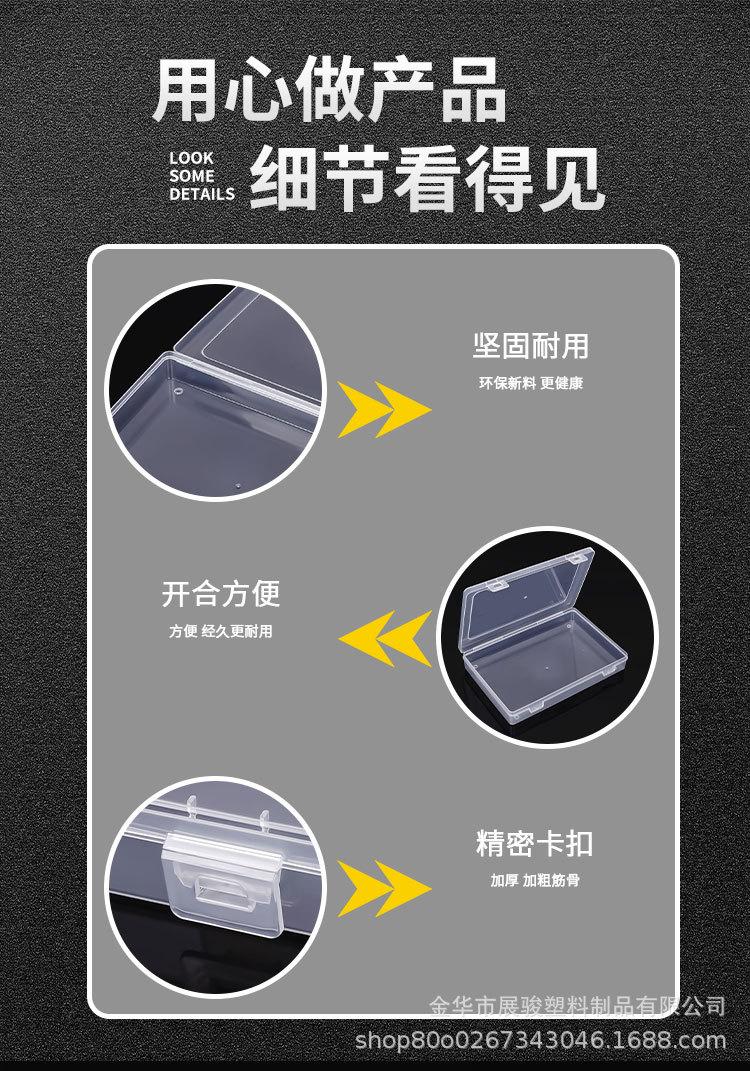 用心做产品

LOOK SOME DETAILS

细节看得见

坚固耐用

环保新料 更健康

开合方便

方便 经久更耐用

精密卡扣

加厚 加粗筋骨

金华市展骏塑料制品有限公司
shop80o0267343046.1688.com