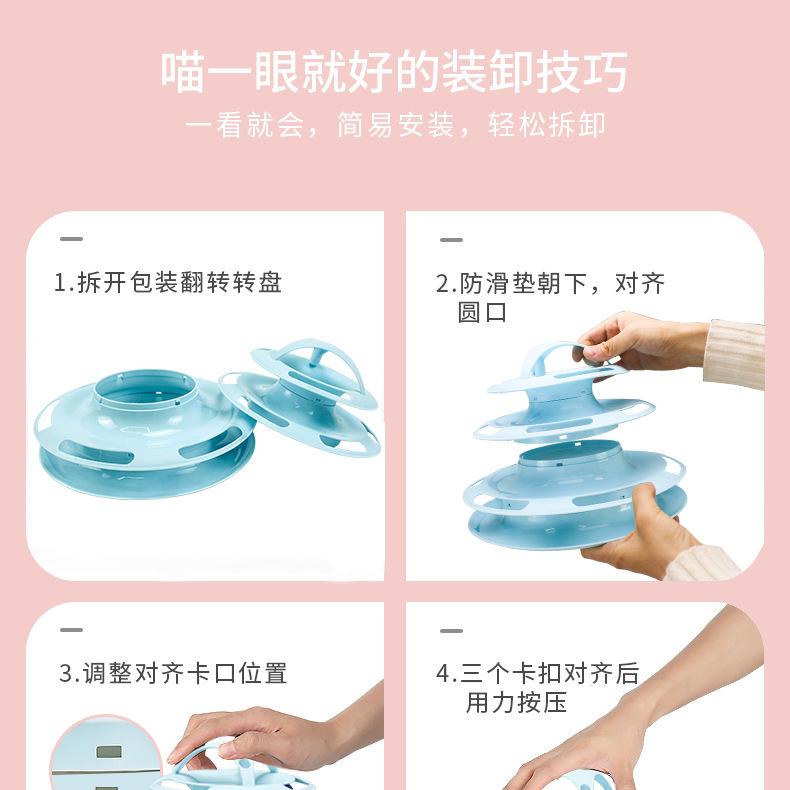 喵一眼就好的装卸技巧
一看就会，简易安装，轻松拆卸

1.拆开包装翻转转盘

2.防滑垫朝下，对齐圆口

3.调整对齐卡口位置

4.三个卡扣对齐后用力按压