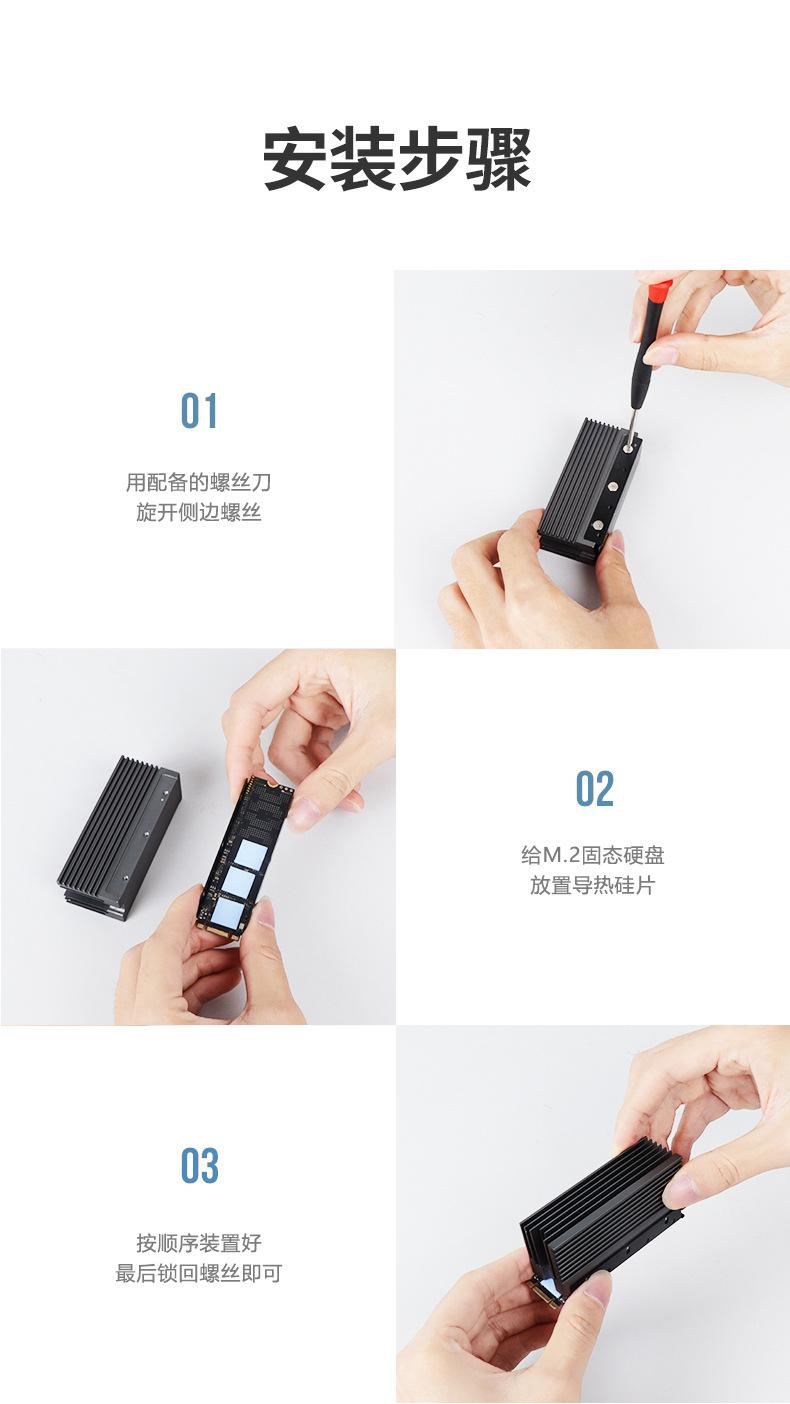 安装步骤

01

用配备的螺丝刀
旋开侧边螺丝

02

给M.2固态硬盘
放置导热硅片

03

按顺序装置好
最后锁回螺丝即可