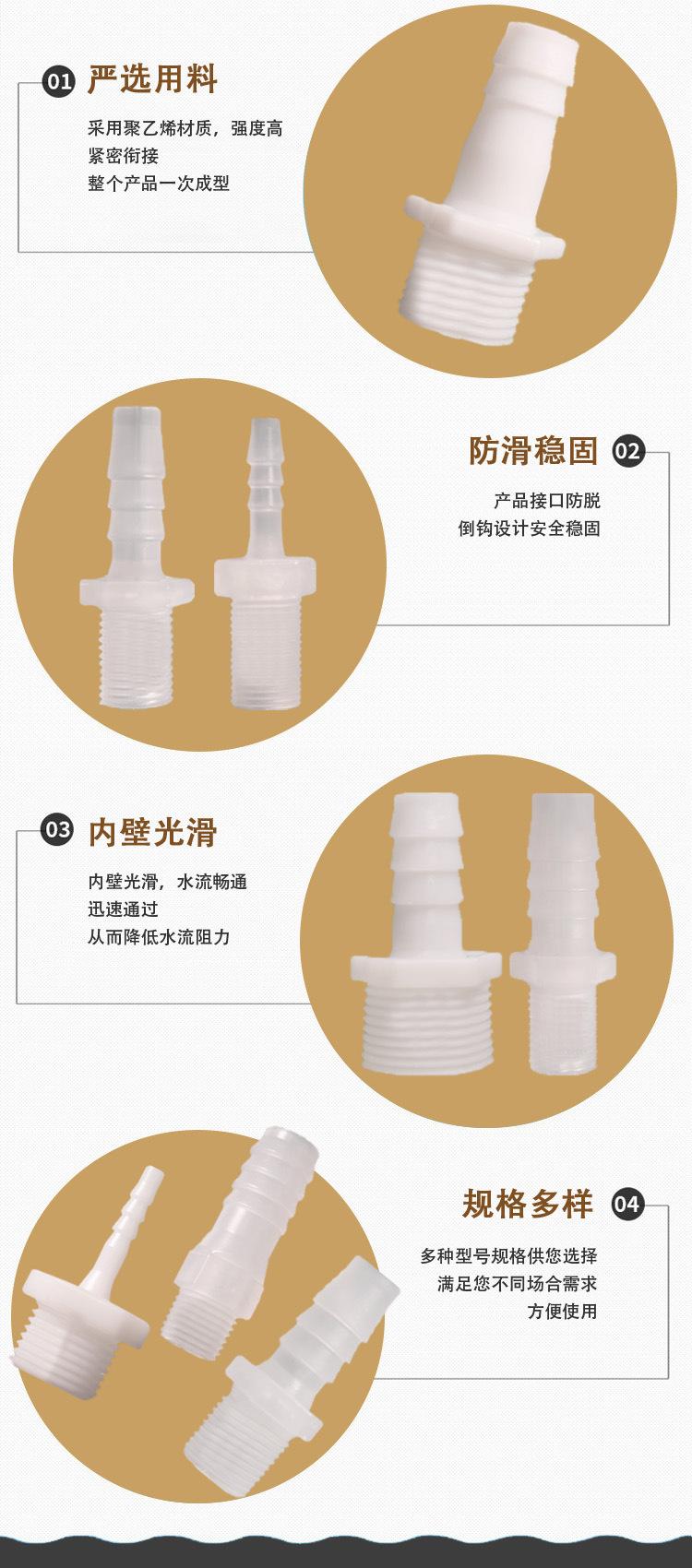 01 严选用料

采用聚乙烯材质，强度高
紧密衔接
整个产品一次成型

防滑稳固 02

产品接口防脱
倒钩设计安全稳固

03 内壁光滑

内壁光滑，水流畅通
迅速通过
从而降低水流阻力

规格多样 04

多种型号规格供您选择
满足您不同场合需求
方便使用