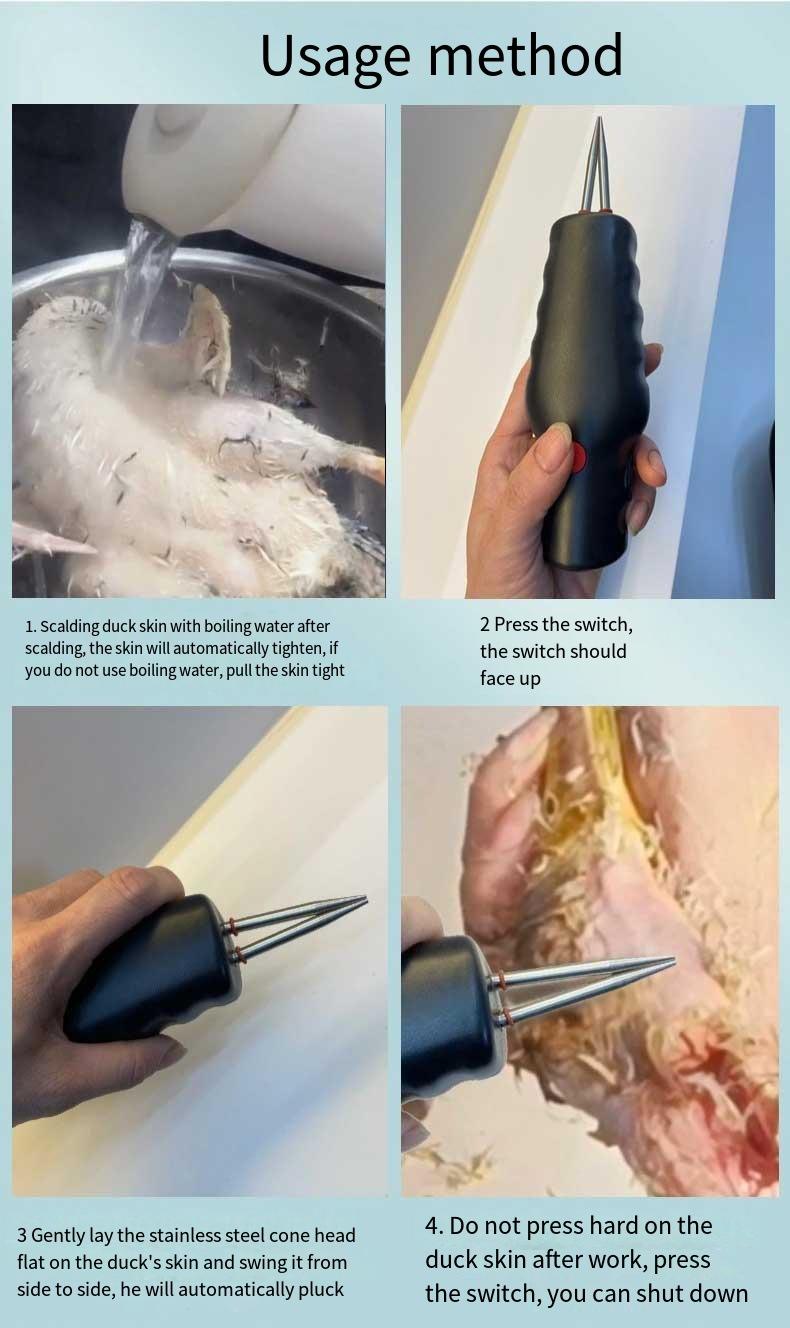 Usage method

1. Scalding duck skin with boiling water after scalding, the skin will automatically tighten, if you do not use boiling water, pull the skin tight

2 Press the switch, the switch should face up

3 Gently lay the stainless steel cone head flat on the duck's skin and swing it from side to side, he will automatically pluck

4. Do not press hard on the duck skin after work, press the switch, you can shut down