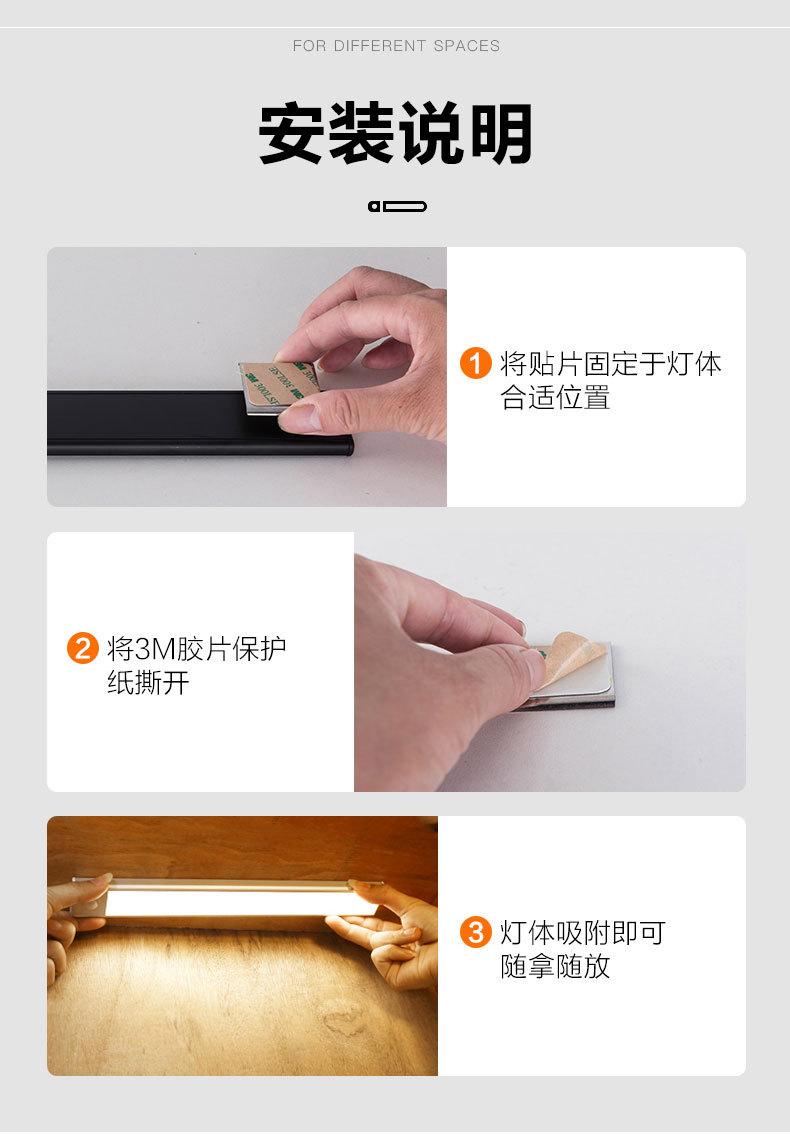 FOR DIFFERENT SPACES

安装说明

1 将贴片固定于灯体合适位置

2 将3M胶片保护纸撕开

3 灯体吸附即可随拿随放