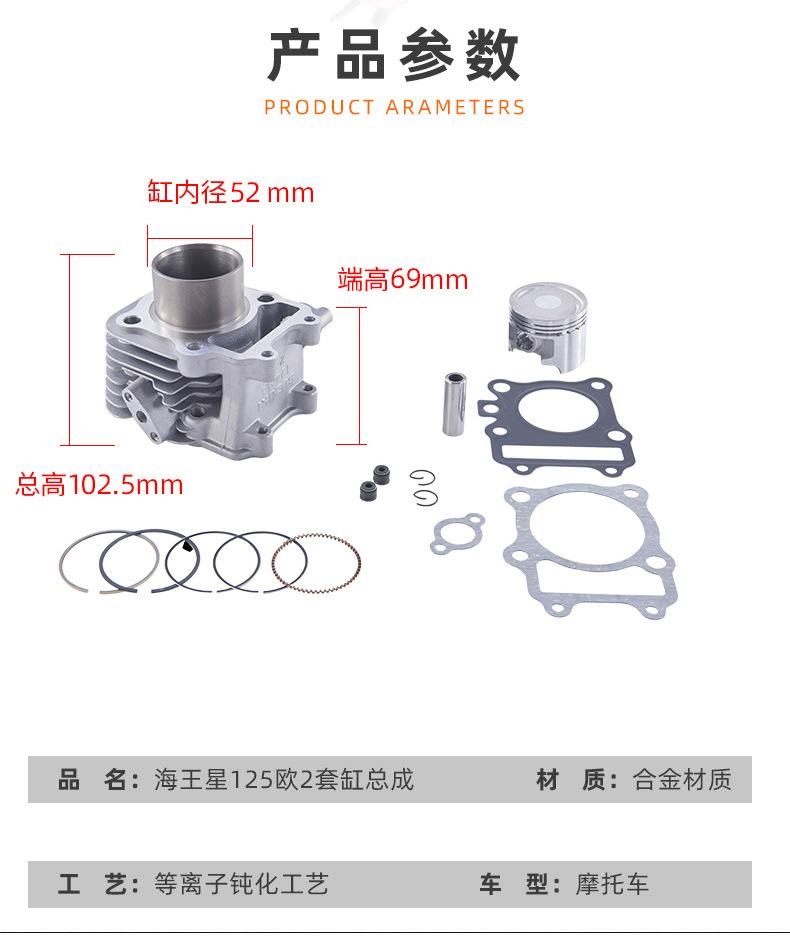 产品参数

PRODUCT ARAMETERS

缸内径52 mm

端高69mm

总高102.5mm

品 名：海王星125欧2套缸总成

材 质：合金材质

工 艺：等离子钝化工艺

车 型：摩托车