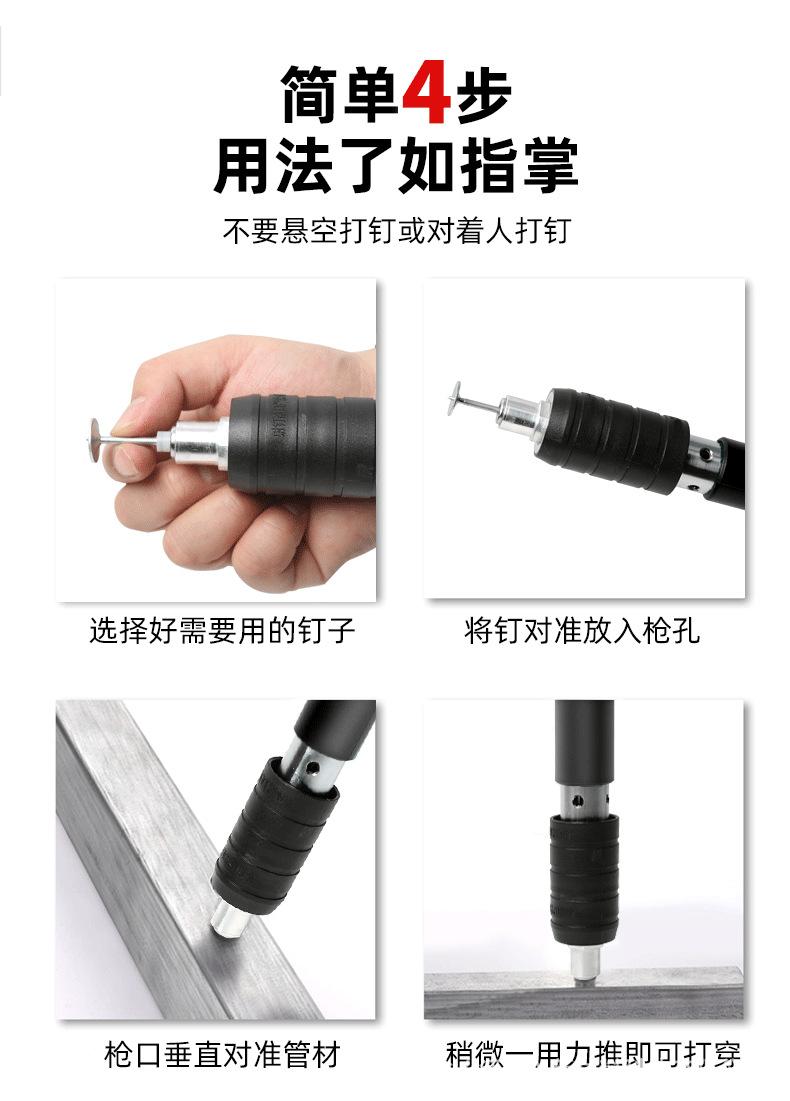 简单4步
用法了如指掌

不要悬空打钉或对着人打钉

选择好需要用的钉子

将钉对准放入枪孔

枪口垂直对准管材

稍微一用力推即可打穿