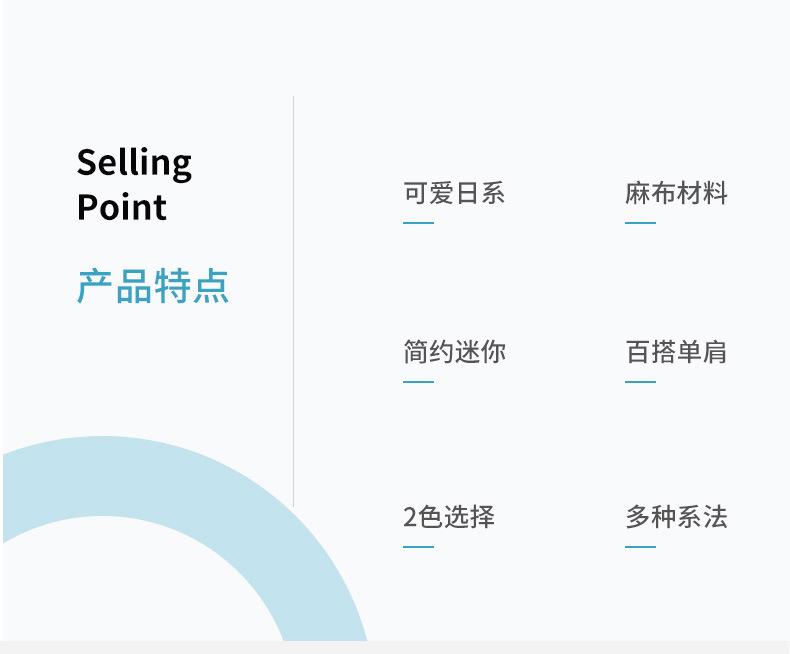 Selling Point

产品特点

可爱日系

麻布材料

简约迷你

百搭单肩

2色选择

多种系法