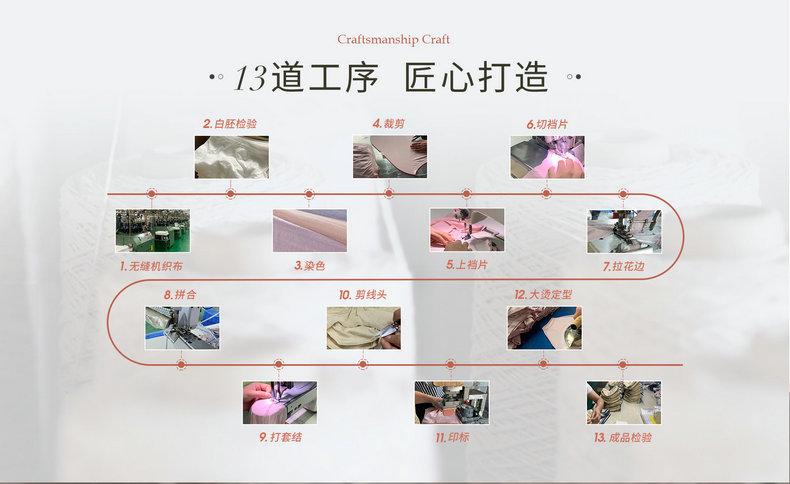 Craftsmanship Craft

13道工序 匠心打造

2.白胚检验

4.裁剪

6.切裆片

1.无缝机织布

3.染色

5.上裆片

7.拉花边

8.拼合

10.剪线头

12.大烫定型

9.打套结

11.印标

13.成品检验