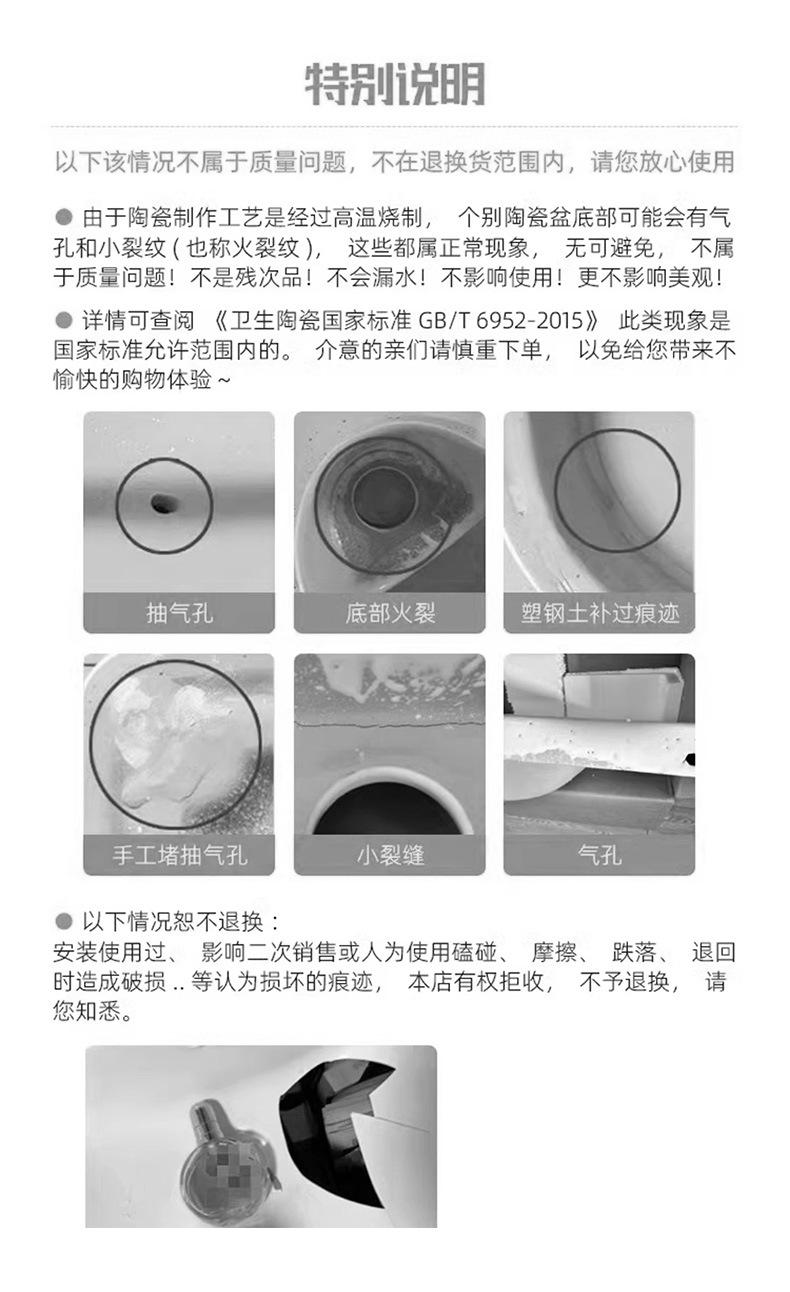 特别说明

以下该情况不属于质量问题，不在退换货范围内，请您放心使用

● 由于陶瓷制作工艺是经过高温烧制， 个别陶瓷盆底部可能会有气孔和小裂纹（也称火裂纹）， 这些都属正常现象， 无可避免， 不属于质量问题！不是残次品！不会漏水！不影响使用！更不影响美观！

● 详情可查阅 《卫生陶瓷国家标准 GB/T 6952-2015》 此类现象是国家标准允许范围内的。 介意的亲们请慎重下单， 以免给您带来不愉快的购物体验 ~

抽气孔

底部火裂

塑钢土补过痕迹

手工堵抽气孔

小裂缝

气孔

● 以下情况恕不退换：
安装使用过、 影响二次销售或人为使用磕碰、 摩擦、 跌落、 退回时造成破损 .. 等认为损坏的痕迹， 本店有权拒收， 不予退换， 请您知悉。