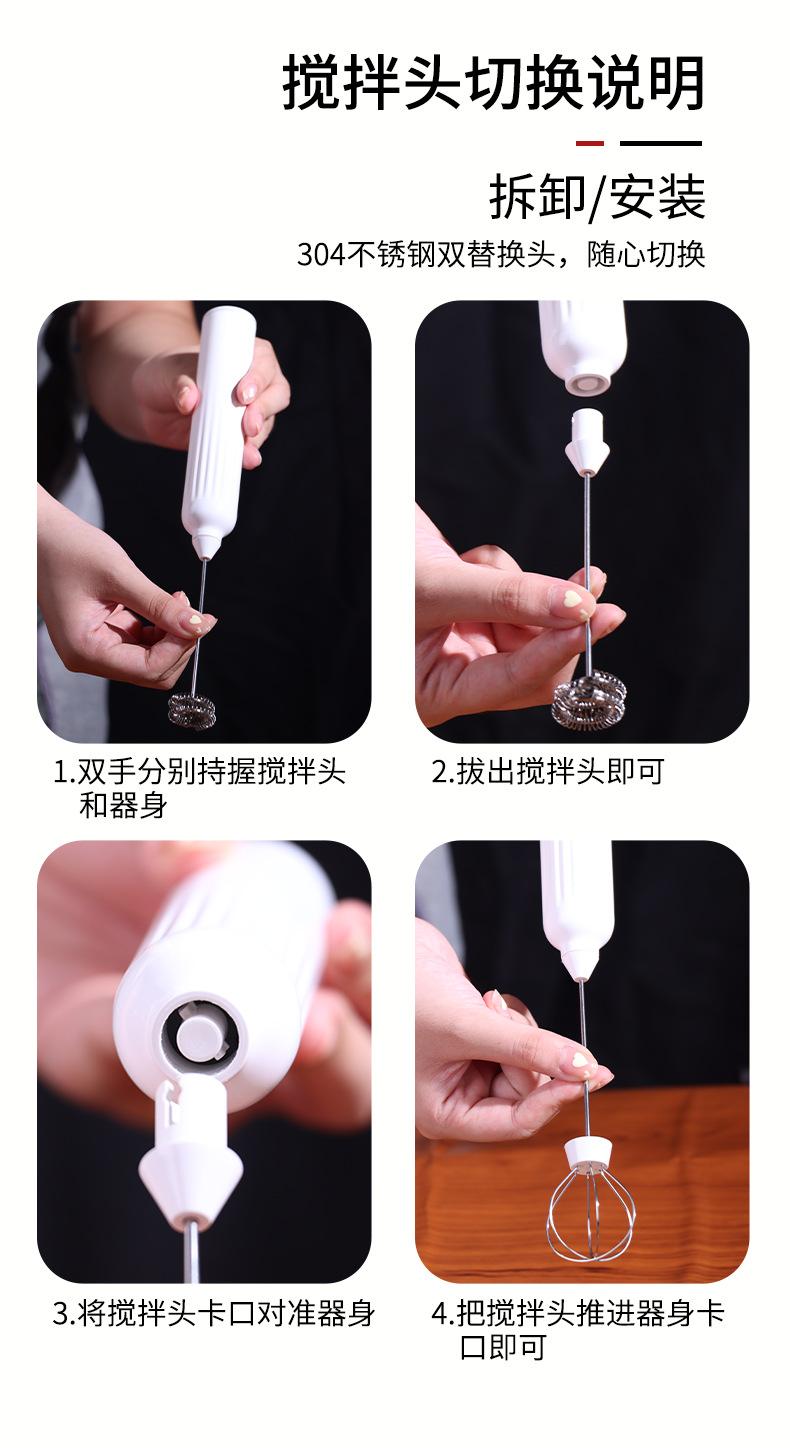 搅拌头切换说明

拆卸/安装

304不锈钢双替换头，随心切换

1.双手分别持握搅拌头和器身

2.拔出搅拌头即可

3.将搅拌头卡口对准器身

4.把搅拌头推进器身卡口即可