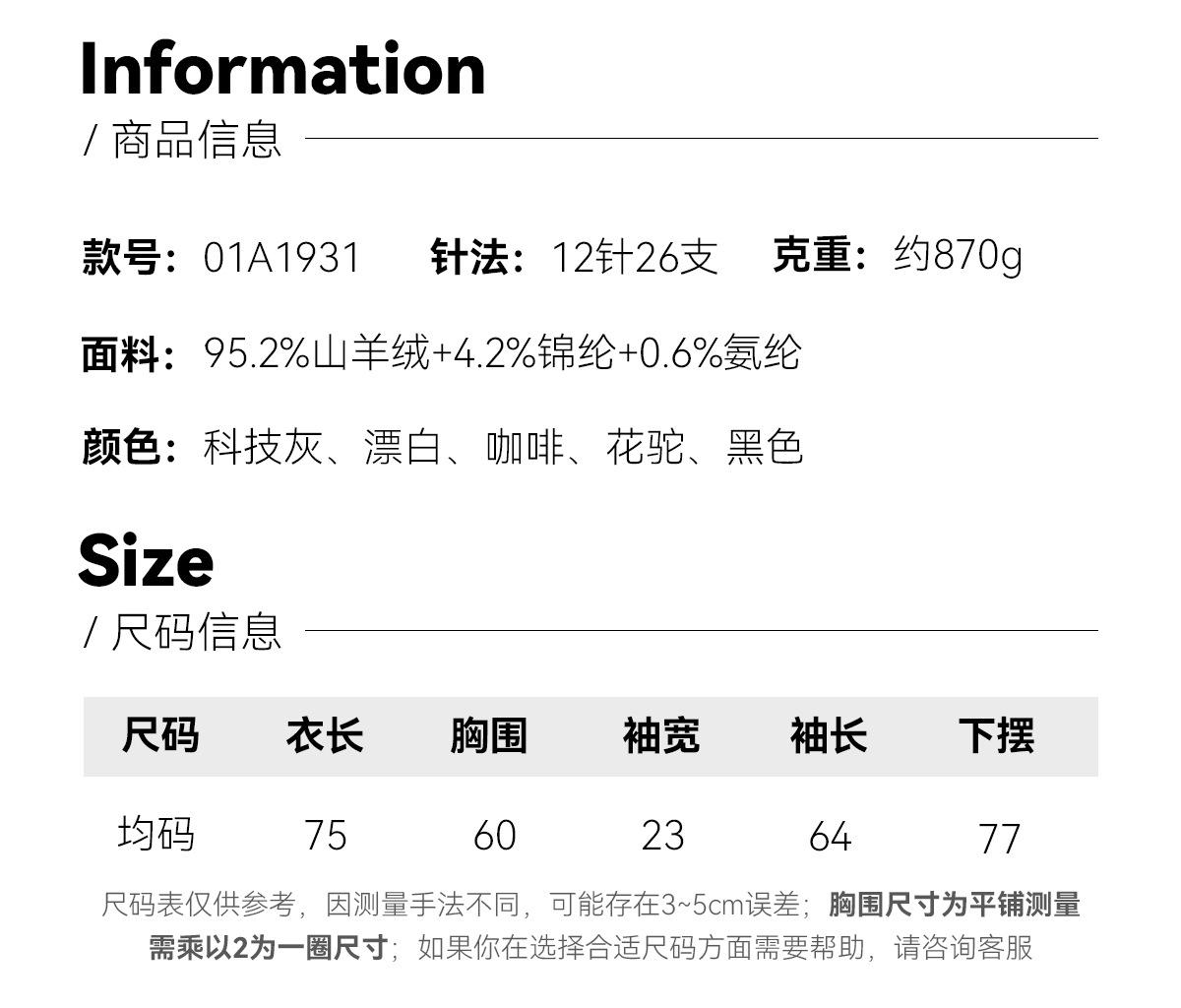 Information
/ 商品信息

款号：01A1931　针法：12针26支　克重：约870g

面料：95.2%山羊绒+4.2%锦纶+0.6%氨纶

颜色：科技灰、漂白、咖啡、花驼、黑色

Size
/ 尺码信息

| 尺码 | 衣长 | 胸围 | 袖宽 | 袖长 | 下摆 |
|---|---|---|---|---|---|
| 均码 | 75 | 60 | 23 | 64 | 77 |

尺码表仅供参考，因测量手法不同，可能存在3~5cm误差；胸围尺寸为平铺测量需乘以2为一圈尺寸；如果你在选择合适尺码方面需要帮助，请咨询客服