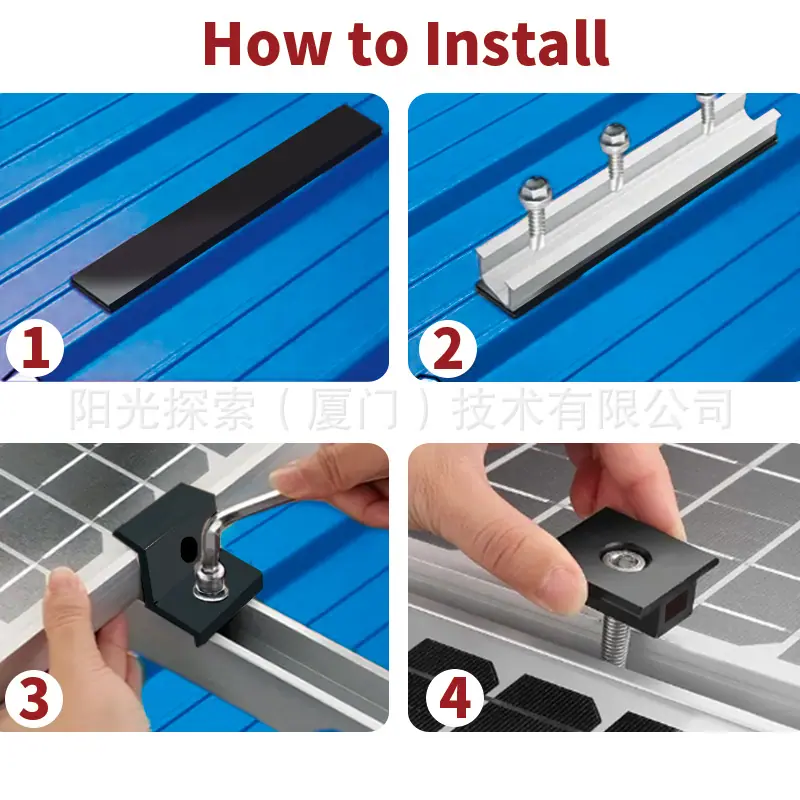 How to Install

1

2

阳光探索（厦门）技术有限公司

3

4