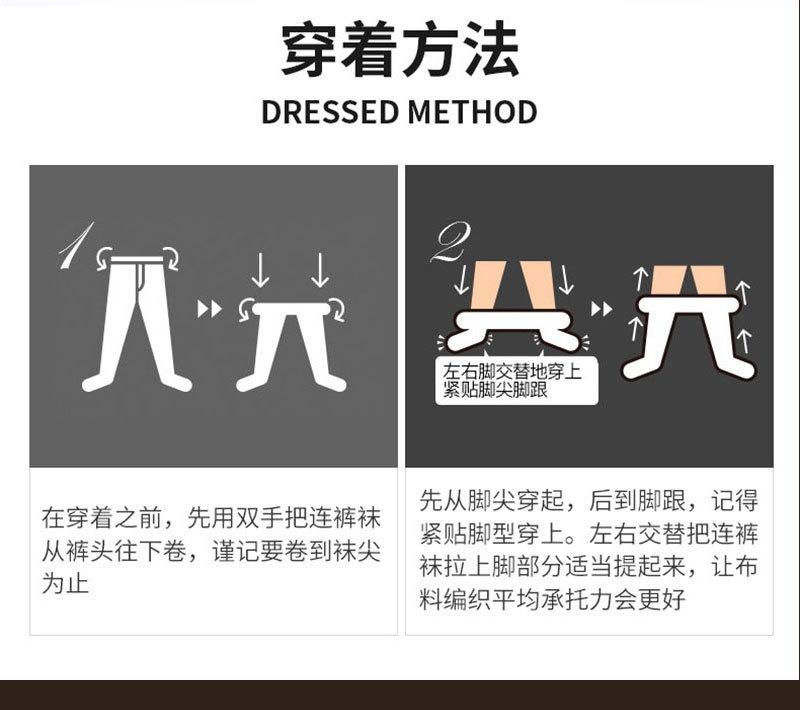 穿着方法

DRESSED METHOD

1

在穿着之前，先用双手把连裤袜从裤头往下卷，谨记要卷到袜尖为止

2

左右脚交替地穿上
紧贴脚尖脚跟

先从脚尖穿起，后到脚跟，记得紧贴脚型穿上。左右交替把连裤袜拉上脚部分适当提起来，让布料编织平均承托力会更好