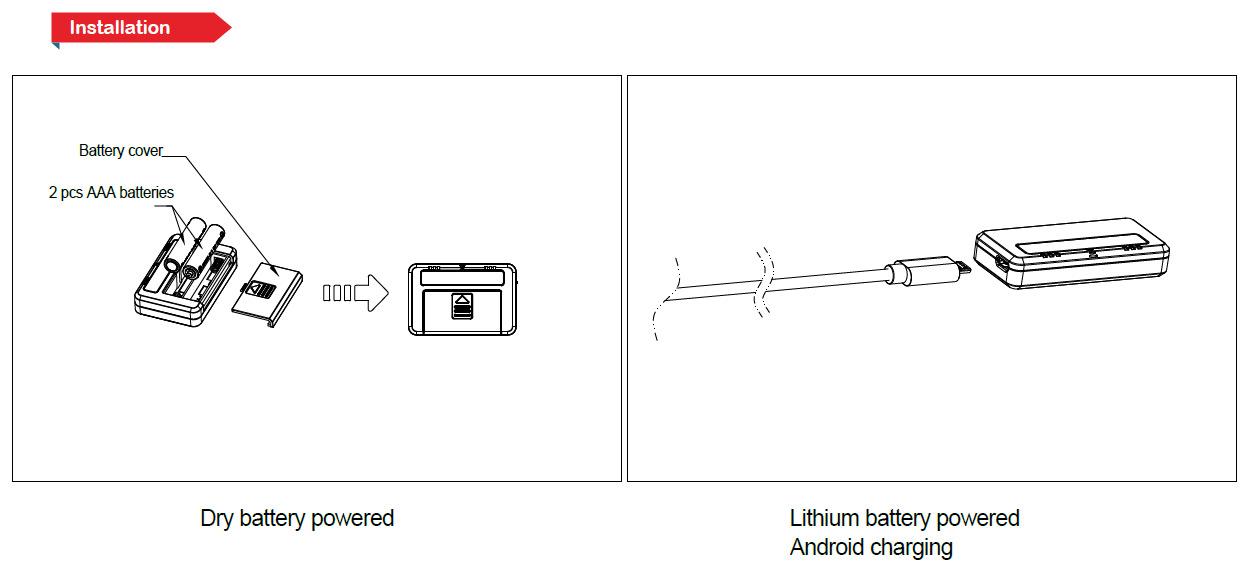 Installation

Battery cover

2 pcs AAA batteries

Dry battery powered

Lithium battery powered
Android charging