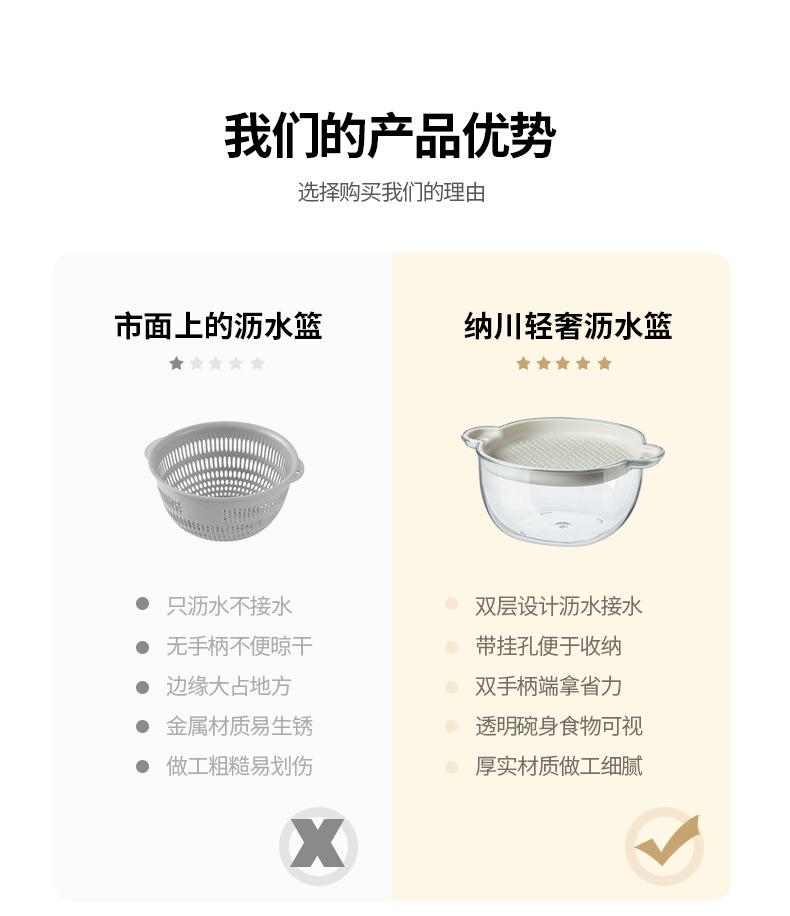 我们的产品优势

选择购买我们的理由

市面上的沥水篮

只沥水不接水
无手柄不便晾干
边缘大占地方
金属材质易生锈
做工粗糙易划伤

纳川轻奢沥水篮

双层设计沥水接水
带挂孔便于收纳
双手柄端拿省力
透明碗身食物可视
厚实材质做工细腻