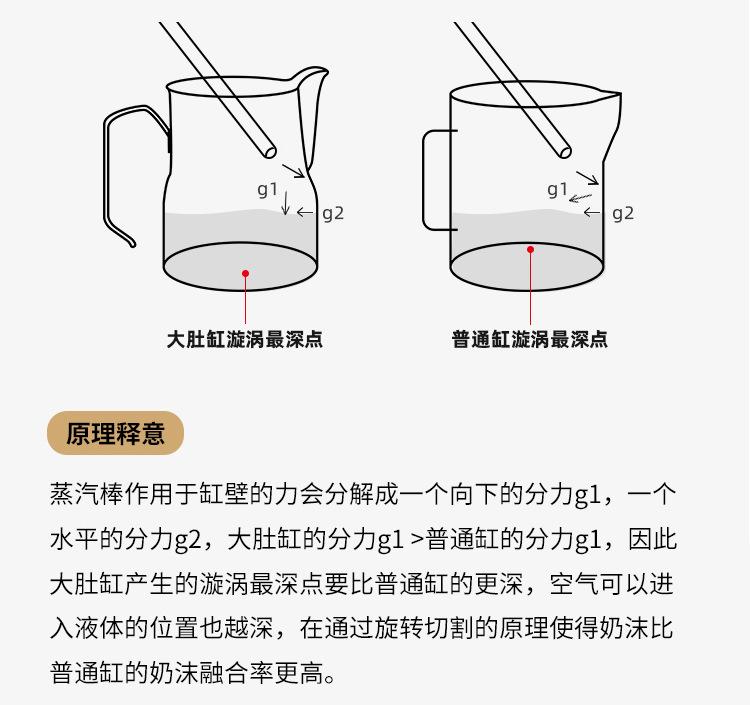 g1
g2
大肚缸漩涡最深点

g1
g2
普通缸漩涡最深点

原理释意

蒸汽棒作用于缸壁的力会分解成一个向下的分力g1，一个水平的分力g2，大肚缸的分力g1 >普通缸的分力g1，因此大肚缸产生的漩涡最深点要比普通缸的更深，空气可以进入液体的位置也越深，在通过旋转切割的原理使得奶沫比普通缸的奶沫融合率更高。