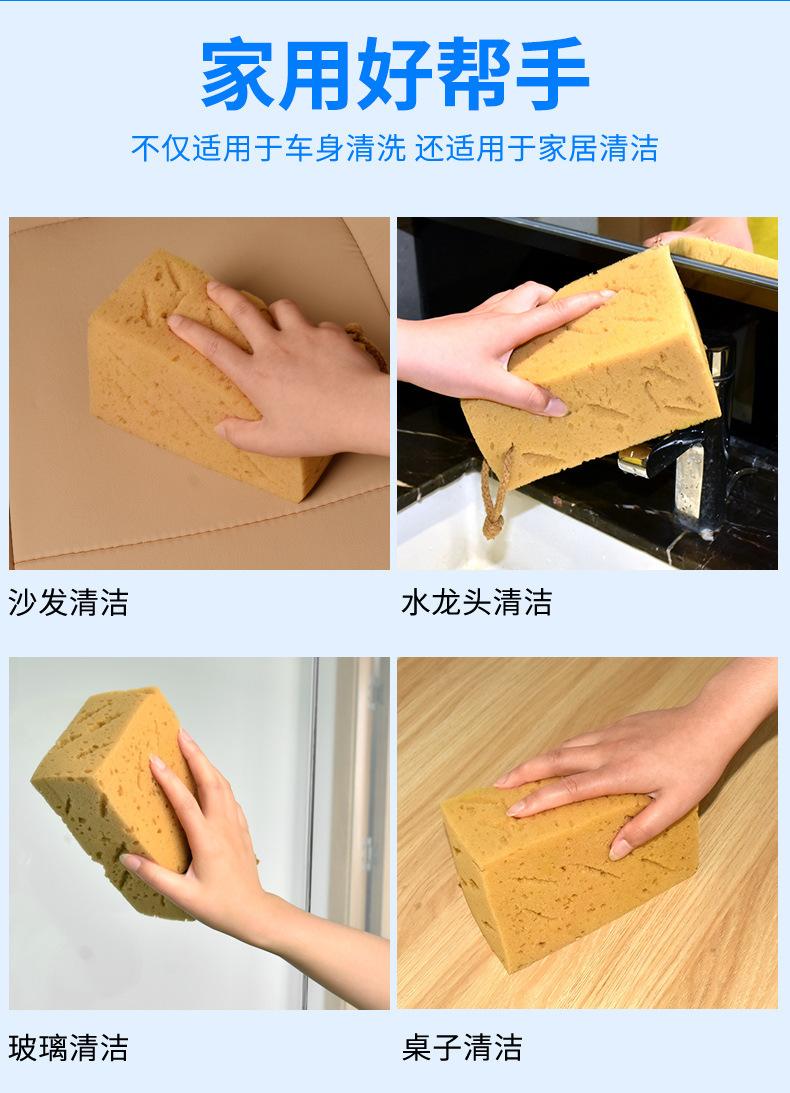 家用好帮手

不仅适用于车身清洗 还适用于家居清洁

沙发清洁

水龙头清洁

玻璃清洁

桌子清洁