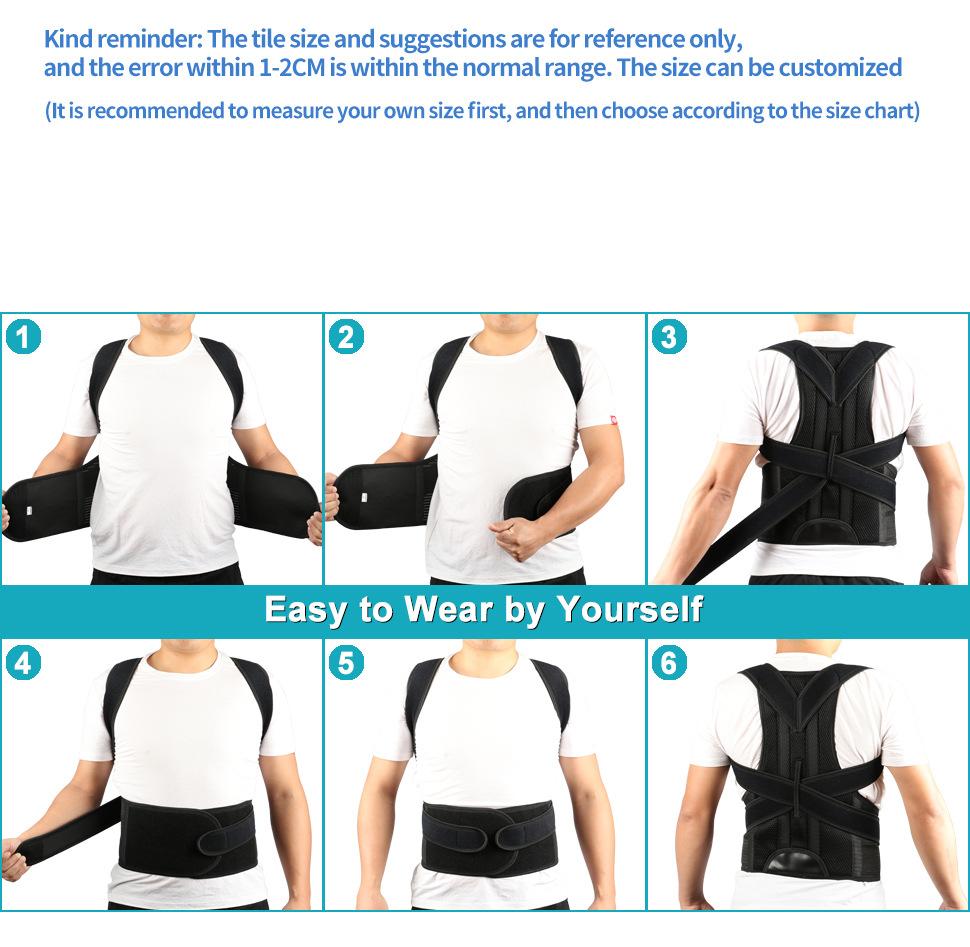 Kind reminder: The tile size and suggestions are for reference only, and the error within 1-2CM is within the normal range. The size can be customized

(It is recommended to measure your own size first, and then choose according to the size chart)

1

2

3

Easy to Wear by Yourself

4

5

6