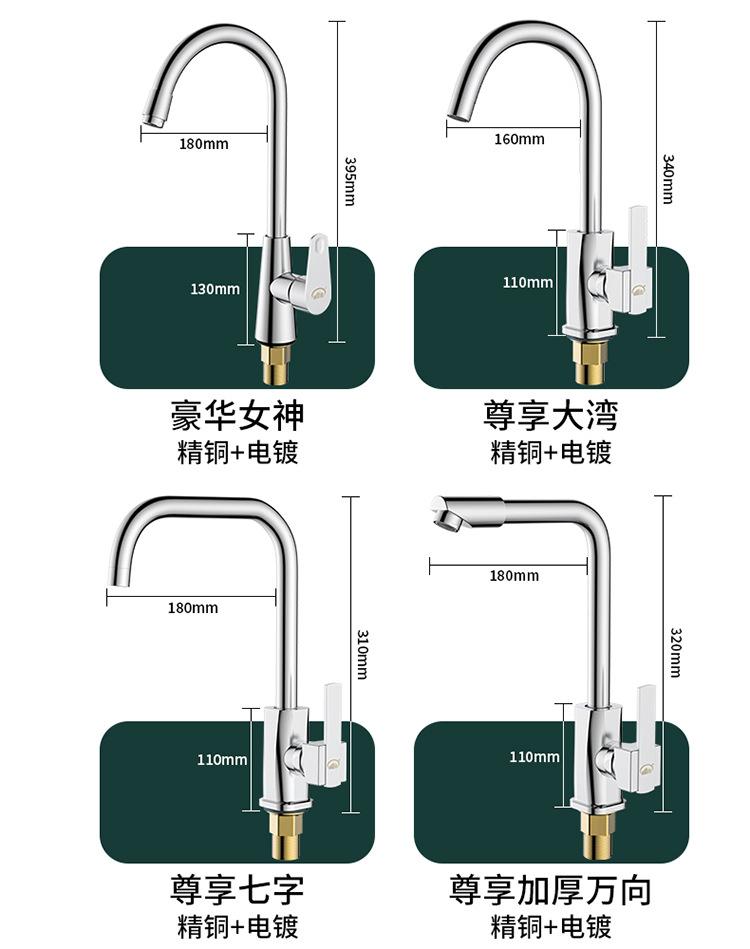 180mm
395mm
130mm
豪华女神
精铜+电镀

160mm
340mm
110mm
尊享大湾
精铜+电镀

180mm
310mm
110mm
尊享七字
精铜+电镀

180mm
320mm
110mm
尊享加厚万向
精铜+电镀