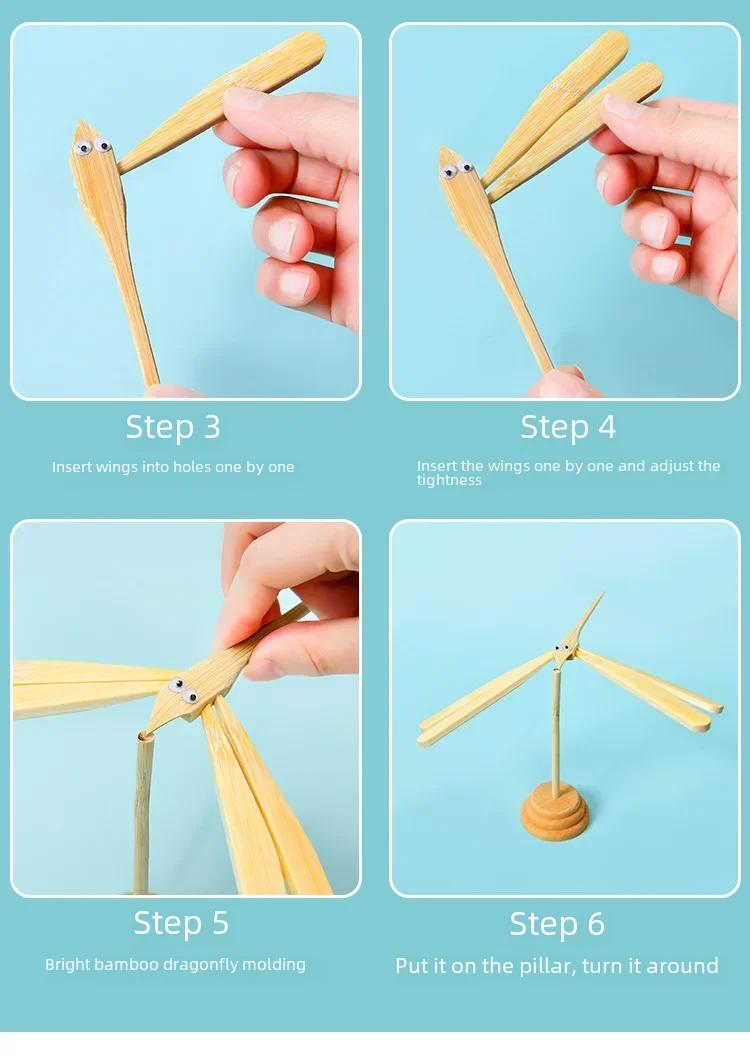 Step 3

Insert wings into holes one by one

Step 4

Insert the wings one by one and adjust the tightness

Step 5

Bright bamboo dragonfly molding

Step 6

Put it on the pillar, turn it around