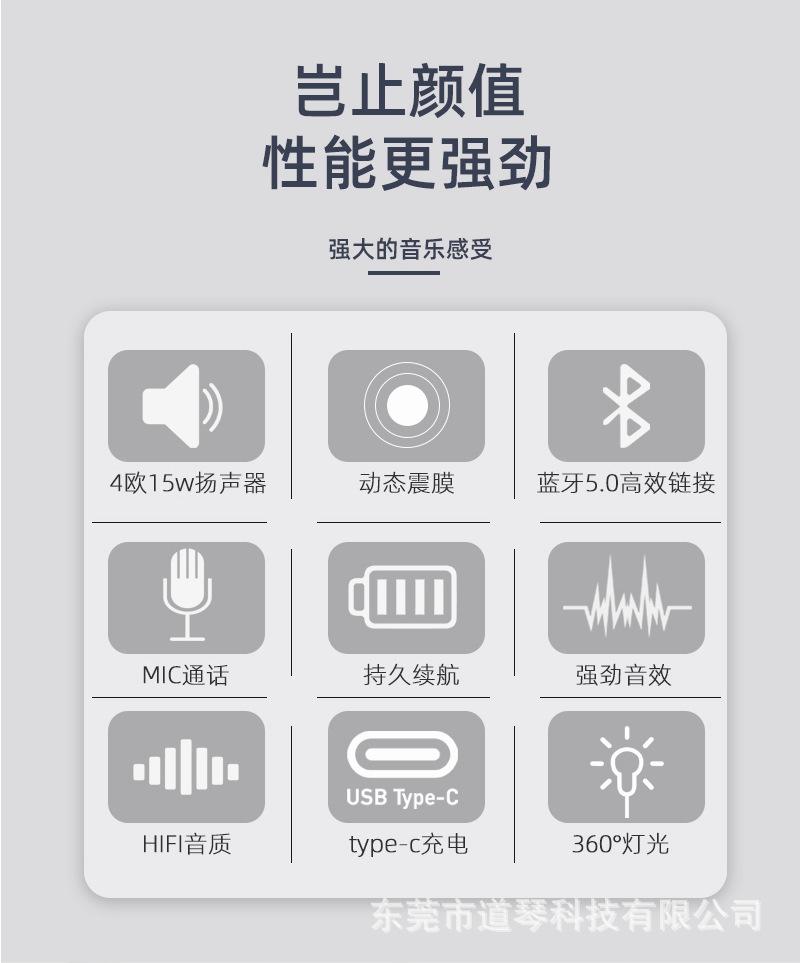 岂止颜值
性能更强劲

强大的音乐感受

4欧15w扬声器

动态震膜

蓝牙5.0高效链接

MIC通话

持久续航

强劲音效

HIFI音质

USB Type-C
type-c充电

360°灯光

东莞市道琴科技有限公司