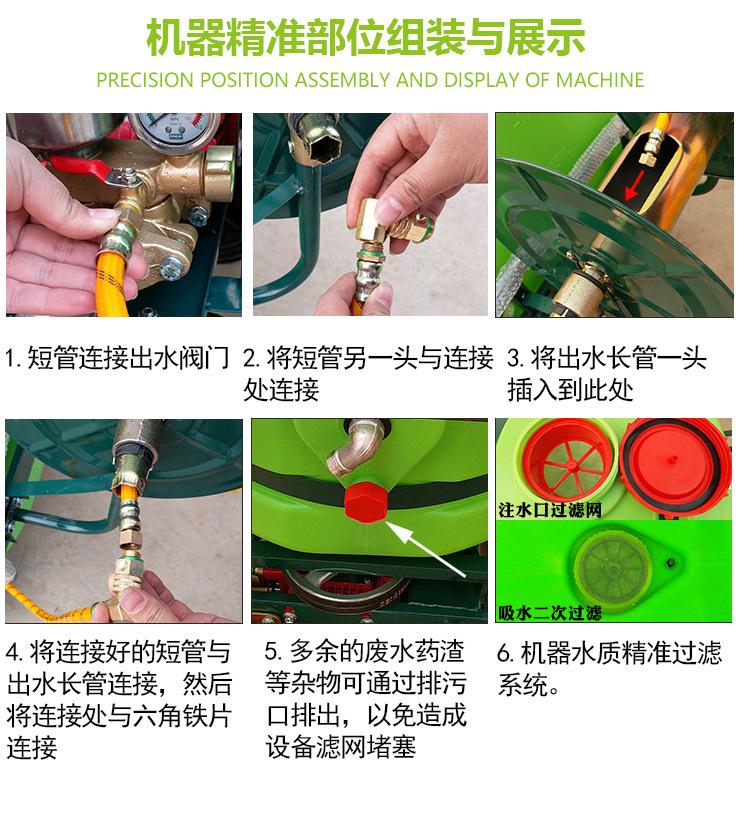 机器精准部位组装与展示

PRECISION POSITION ASSEMBLY AND DISPLAY OF MACHINE

1. 短管连接出水阀门

2. 将短管另一头与连接处连接

3. 将出水长管一头插入到此处

注水口过滤网

吸水二次过滤

4. 将连接好的短管与出水长管连接，然后将连接处与六角铁片连接

5. 多余的废水药渣等杂物可通过排污口排出，以免造成设备滤网堵塞

6. 机器水质精准过滤系统。