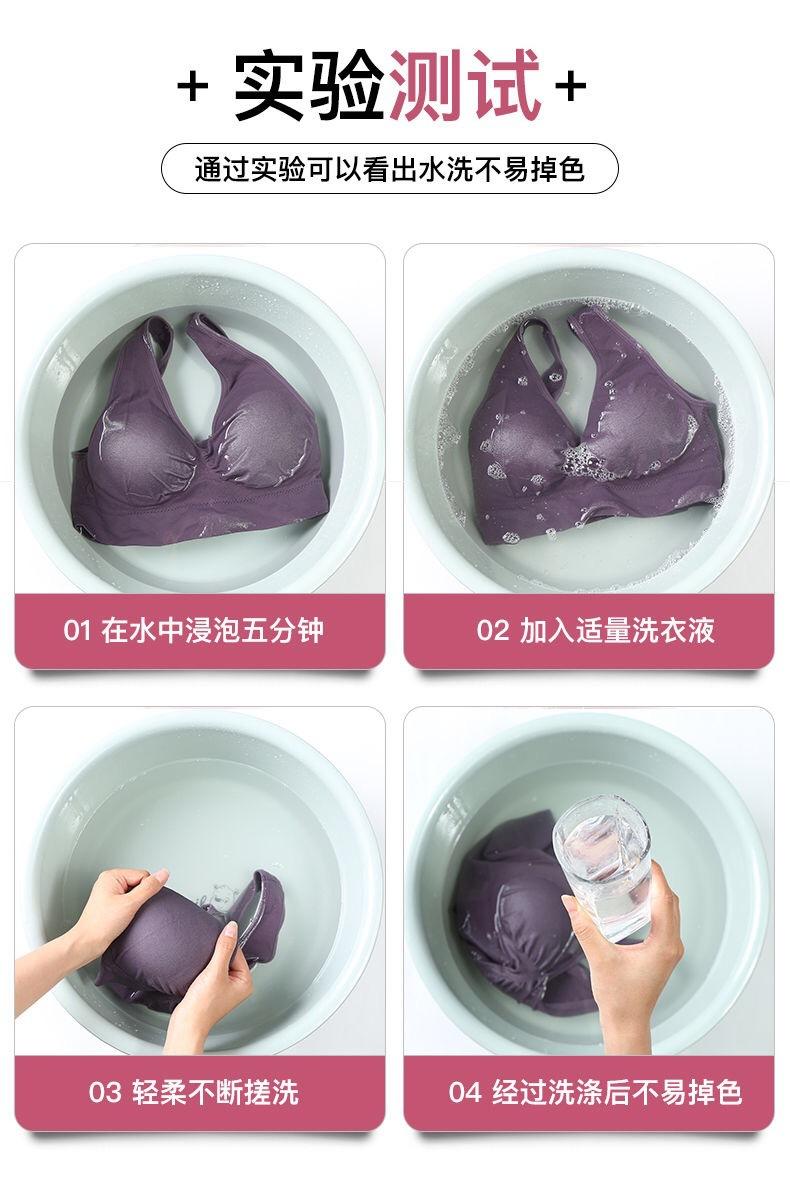 + 实验测试 +

通过实验可以看出水洗不易掉色

01 在水中浸泡五分钟

02 加入适量洗衣液

03 轻柔不断搓洗

04 经过洗涤后不易掉色