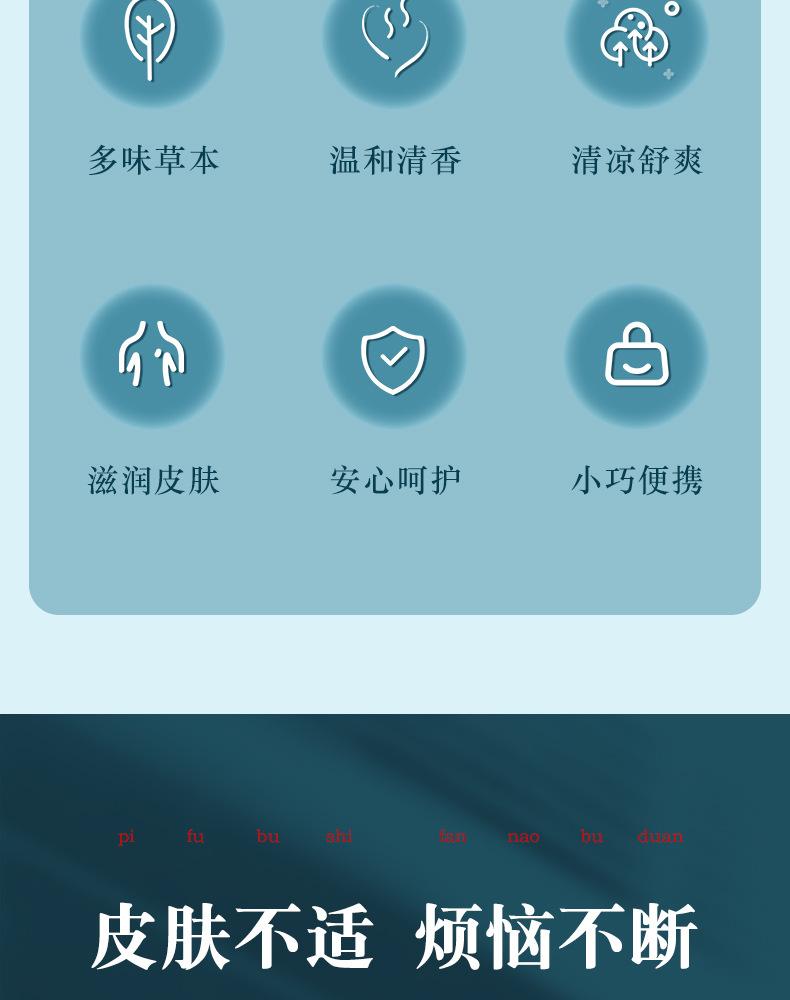 多味草本 温和清香 清凉舒爽

滋润皮肤 安心呵护 小巧便携

pi fu bu shi fan nao bu duan

皮肤不适 烦恼不断