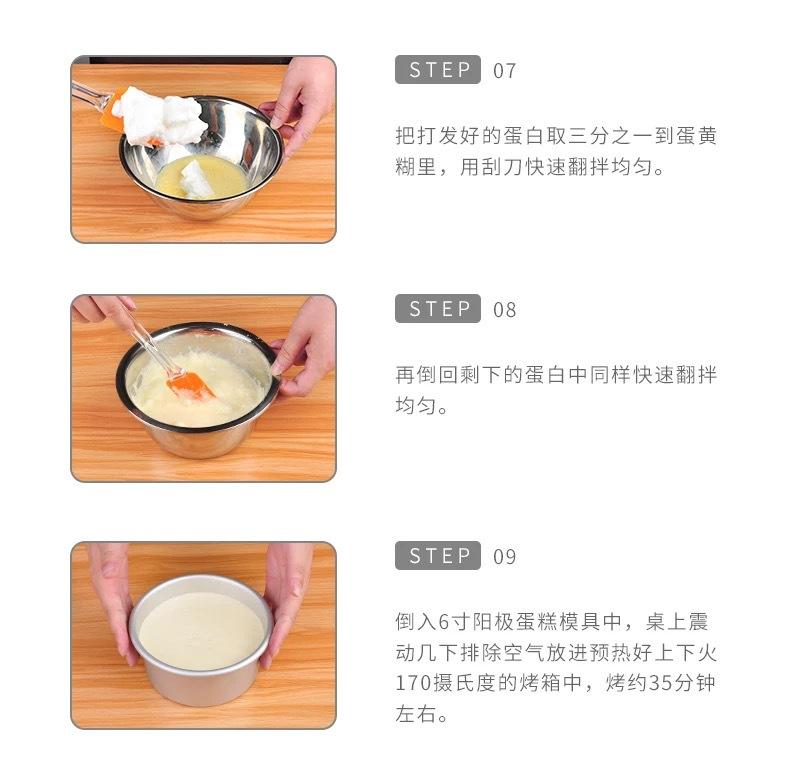 STEP 07

把打发好的蛋白取三分之一到蛋黄糊里，用刮刀快速翻拌均匀。

STEP 08

再倒回剩下的蛋白中同样快速翻拌均匀。

STEP 09

倒入6寸阳极蛋糕模具中，桌上震动几下排除空气放进预热好上下火170摄氏度的烤箱中，烤约35分钟左右。