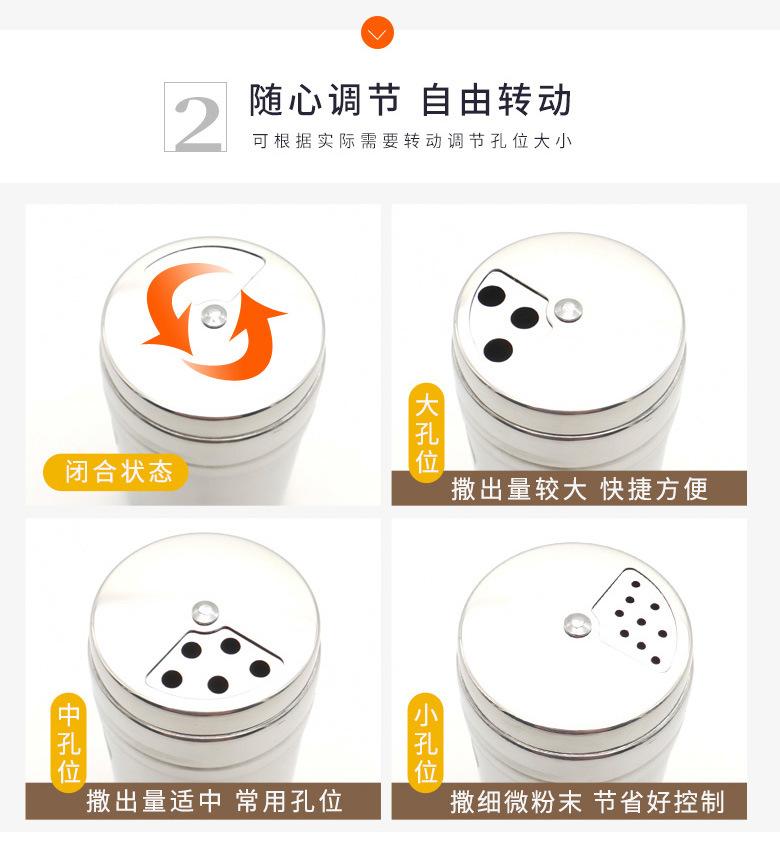 2 随心调节 自由转动

可根据实际需要转动调节孔位大小

闭合状态

大孔位

撒出量较大 快捷方便

中孔位

撒出量适中 常用孔位

小孔位

撒细微粉末 节省好控制