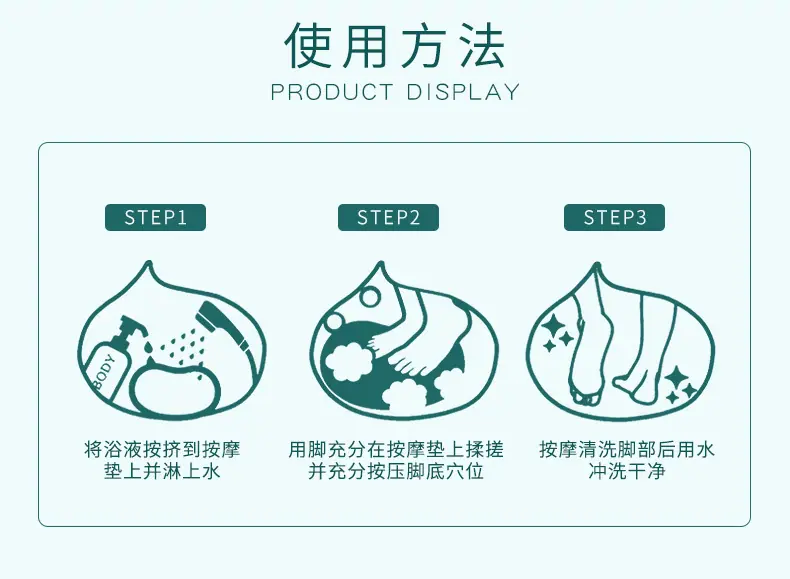 使用方法

PRODUCT DISPLAY

STEP1

BODY

将浴液按挤到按摩垫上并淋上水

STEP2

用脚充分在按摩垫上揉搓并充分按压脚底穴位

STEP3

按摩清洗脚部后用水冲洗干净