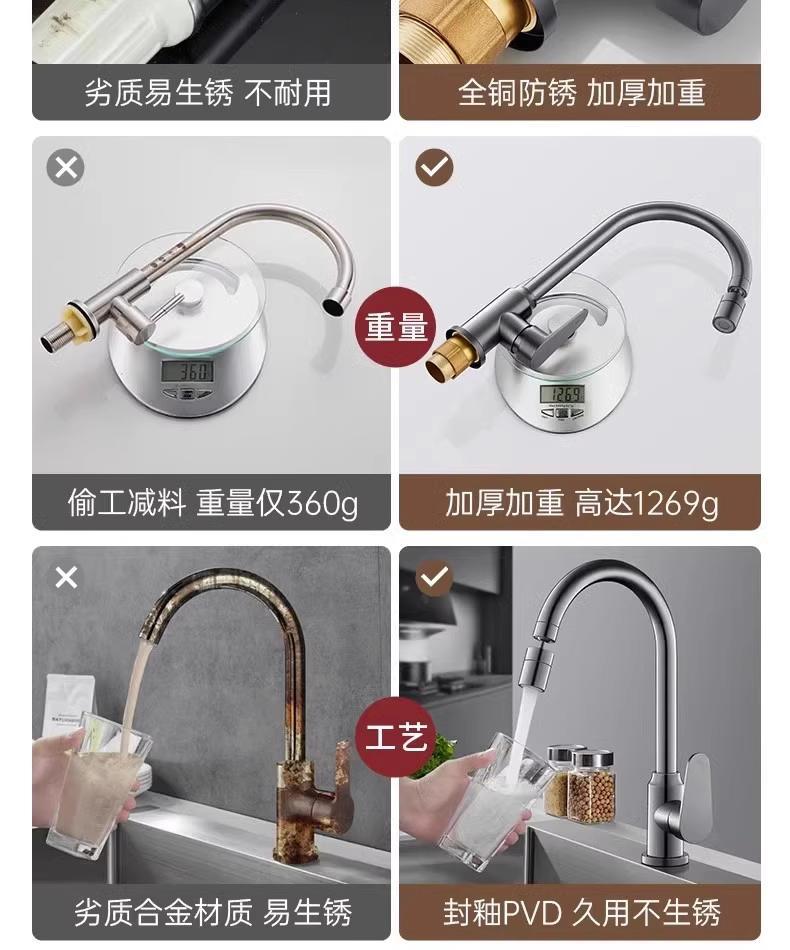 劣质易生锈 不耐用

全铜防锈 加厚加重

360

重量

1269

偷工减料 重量仅360g

加厚加重 高达1269g

工艺

劣质合金材质 易生锈

封釉PVD 久用不生锈