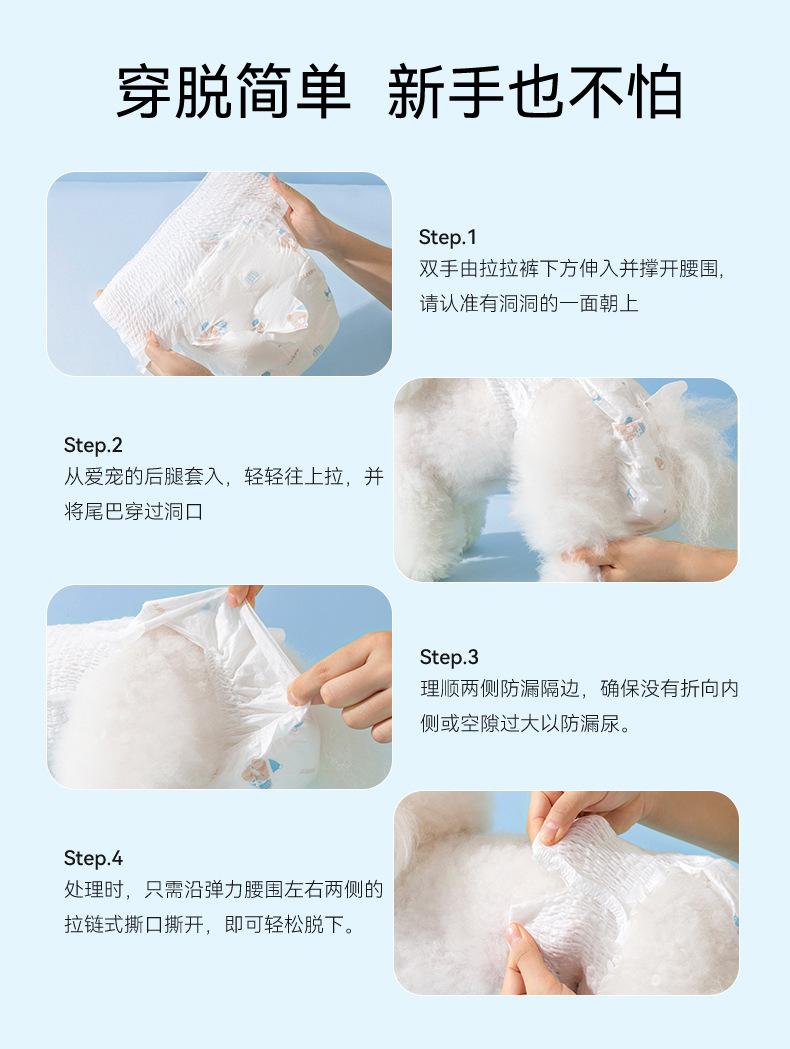 穿脱简单 新手也不怕

Step.1
双手由拉拉裤下方伸入并撑开腰围，请认准有洞洞的一面朝上

Step.2
从爱宠的后腿套入，轻轻往上拉，并将尾巴穿过洞口

Step.3
理顺两侧防漏隔边，确保没有折向内侧或空隙过大以防漏尿。

Step.4
处理时，只需沿弹力腰围左右两侧的拉链式撕口撕开，即可轻松脱下。